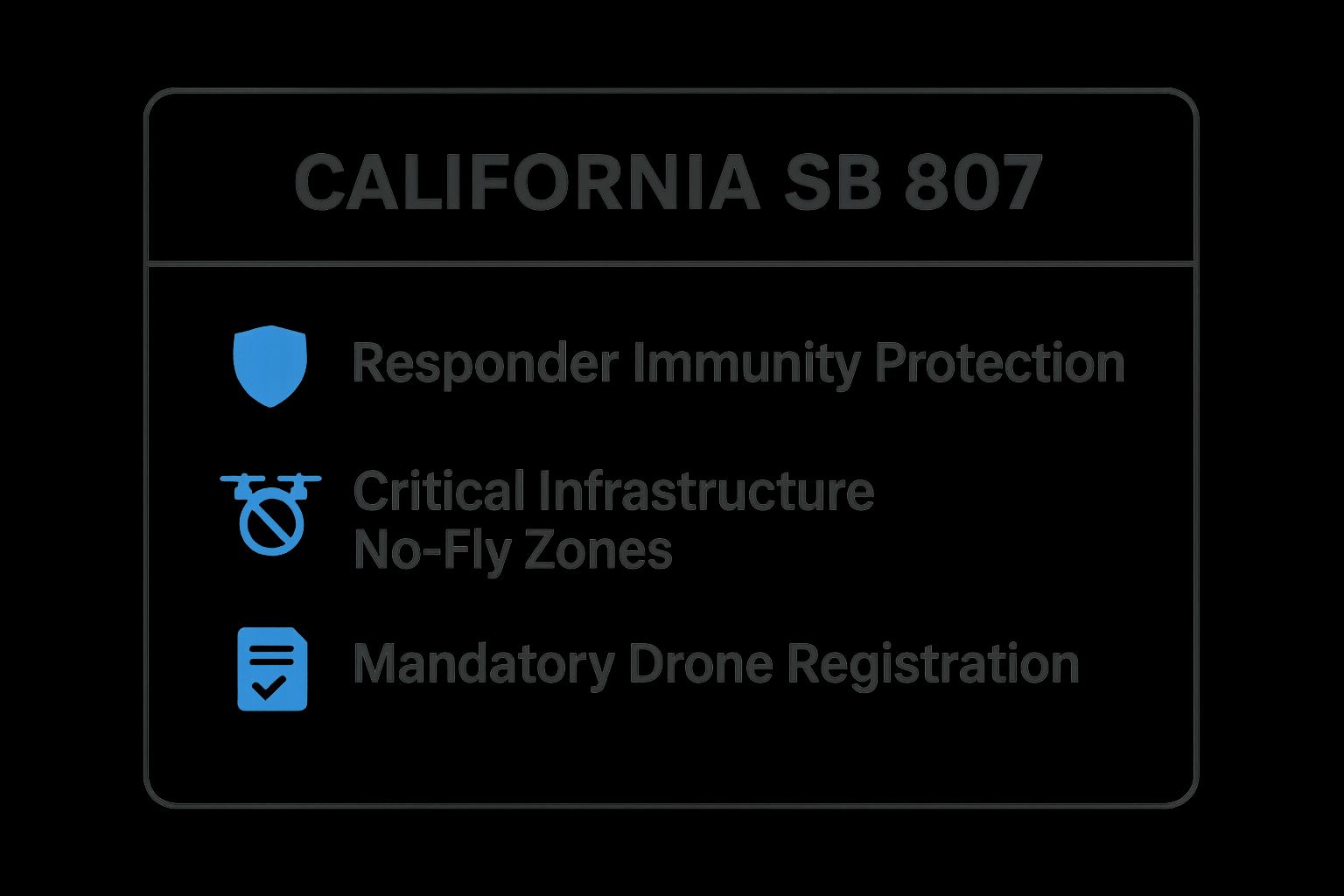 CALIFORNIA SB 807

Responder Immunity Protection

Critical Infrastructure No-Fly Zones

Mandatory Drone Registration