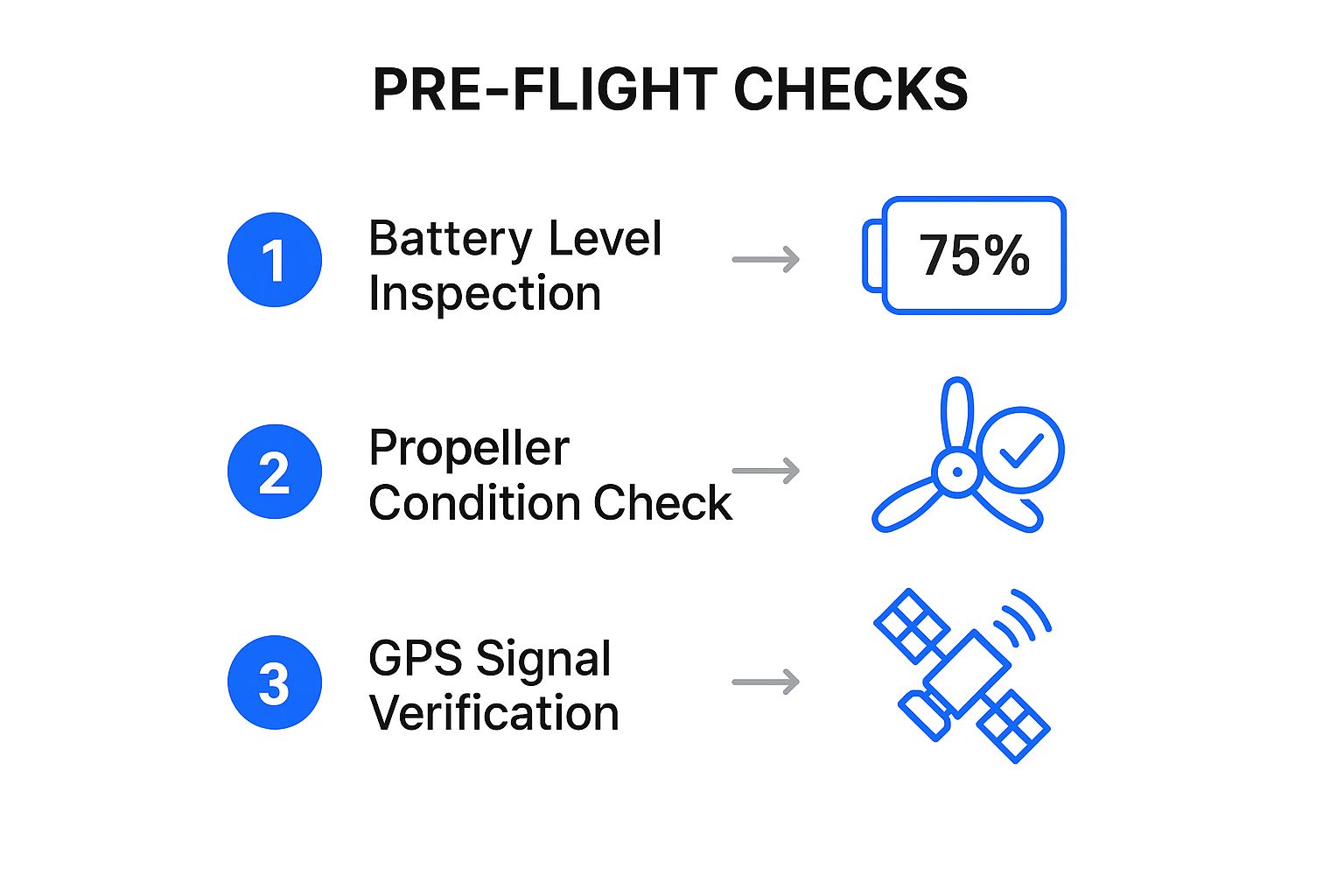 PRE-FLIGHT CHECKS

1 Battery Level Inspection → 75%

2 Propeller Condition Check →

3 GPS Signal Verification →