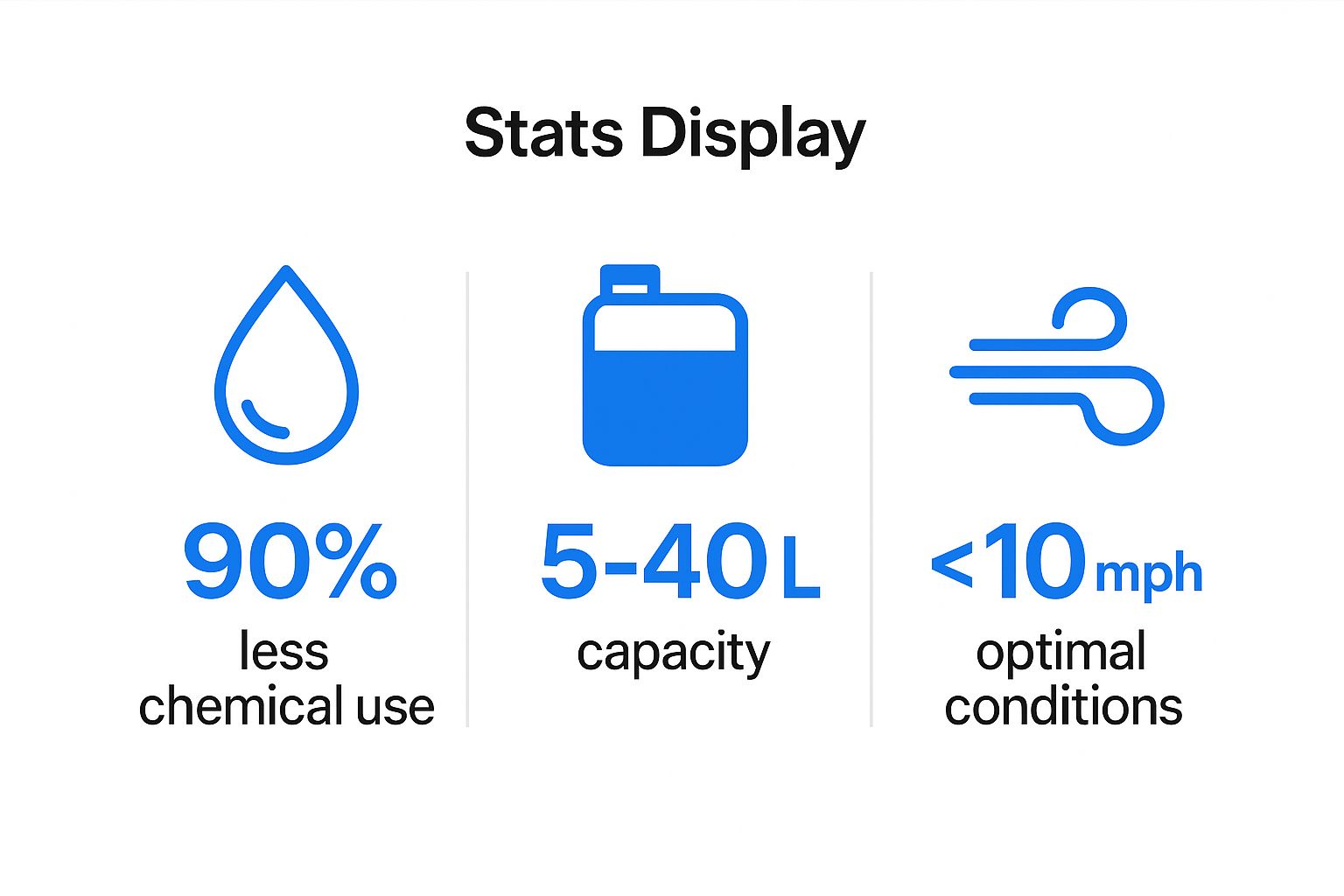 Stats Display

90%
less chemical use

5-40 L
capacity

<10 mph
optimal conditions