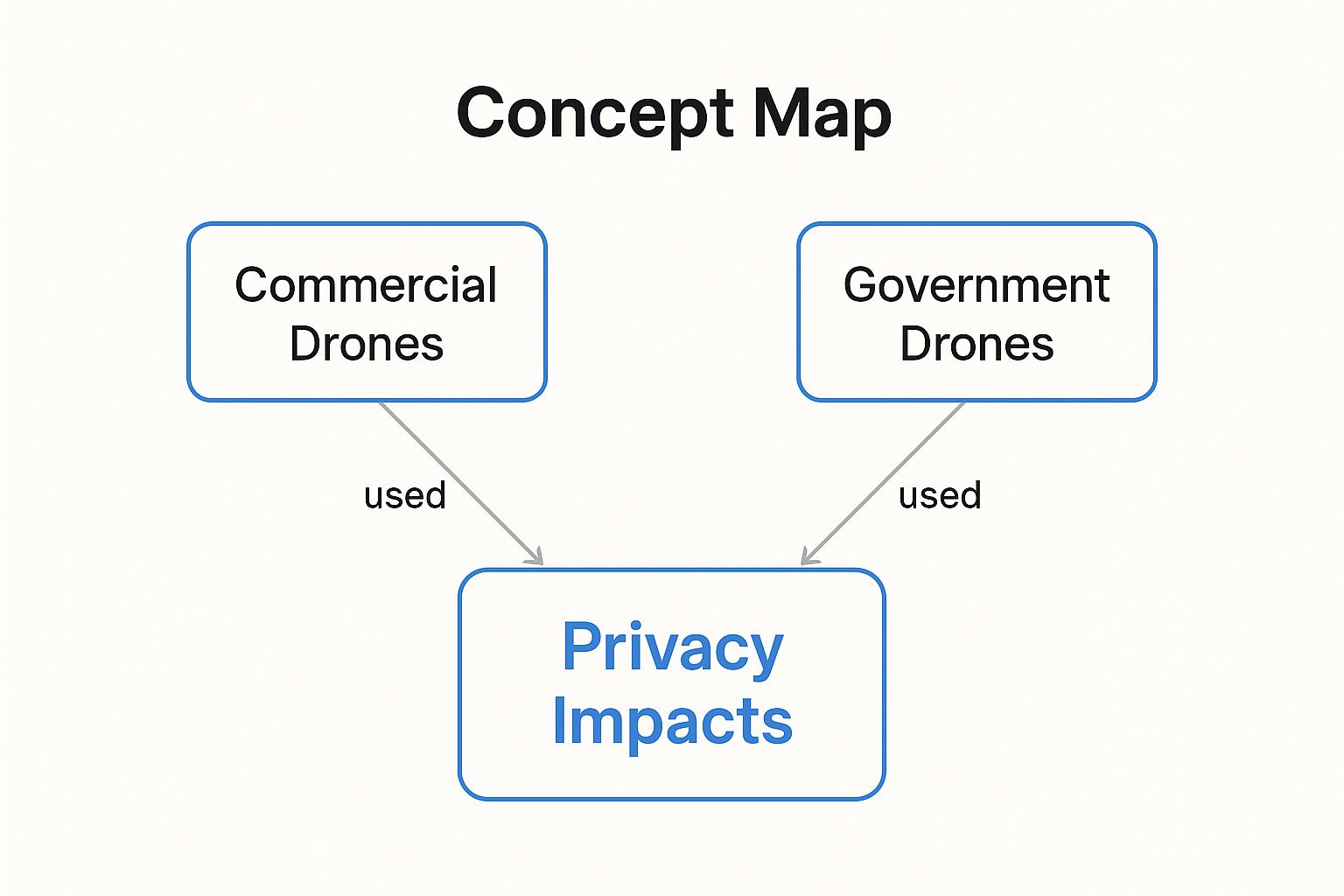 Concept Map

Commercial Drones

Government Drones

used

used

Privacy Impacts