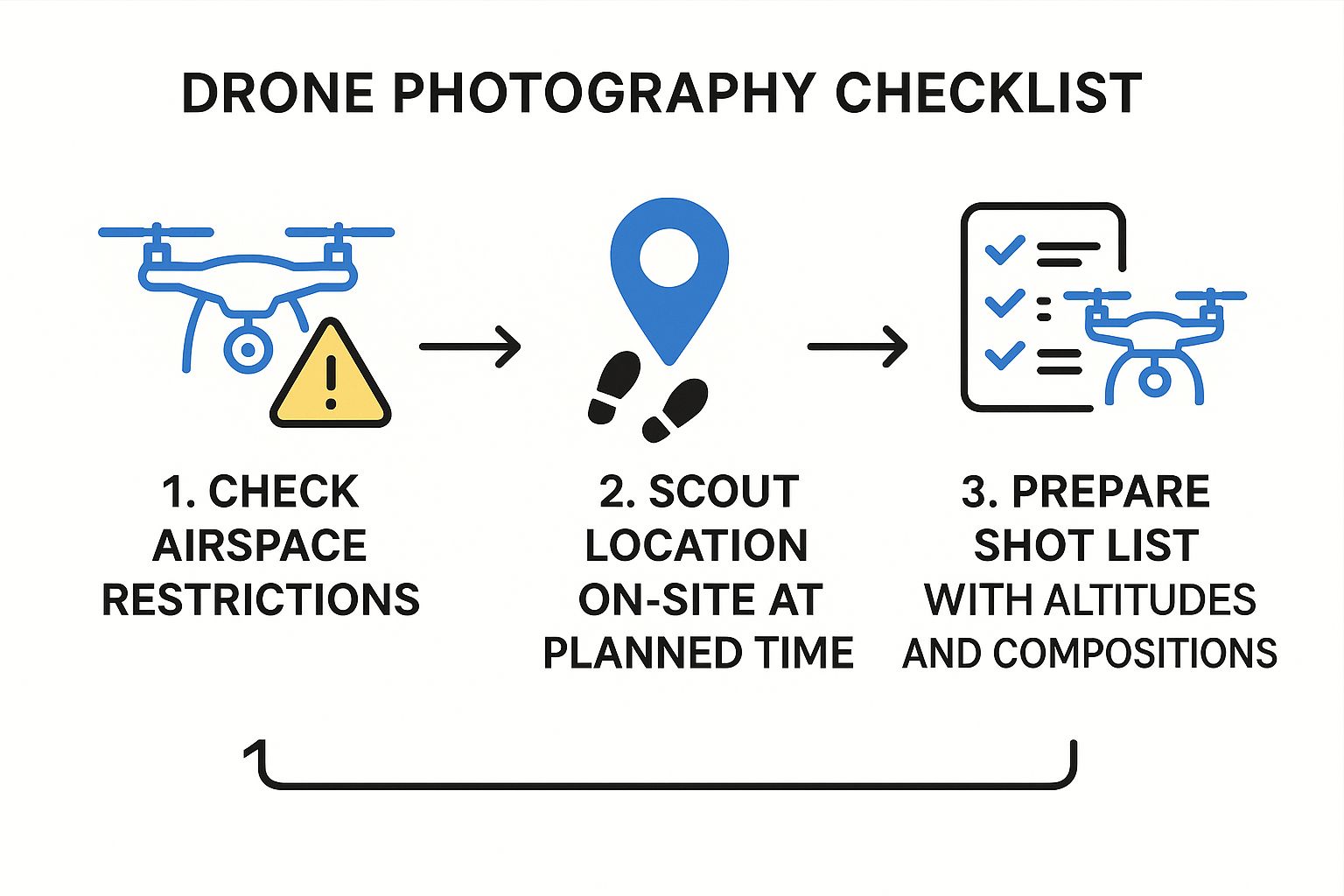 DRONE PHOTOGRAPHY CHECKLIST

1. CHECK AIRSPACE RESTRICTIONS

2. SCOUT LOCATION ON-SITE AT PLANNED TIME

3. PREPARE SHOT LIST WITH ALTITUDES AND COMPOSITIONS