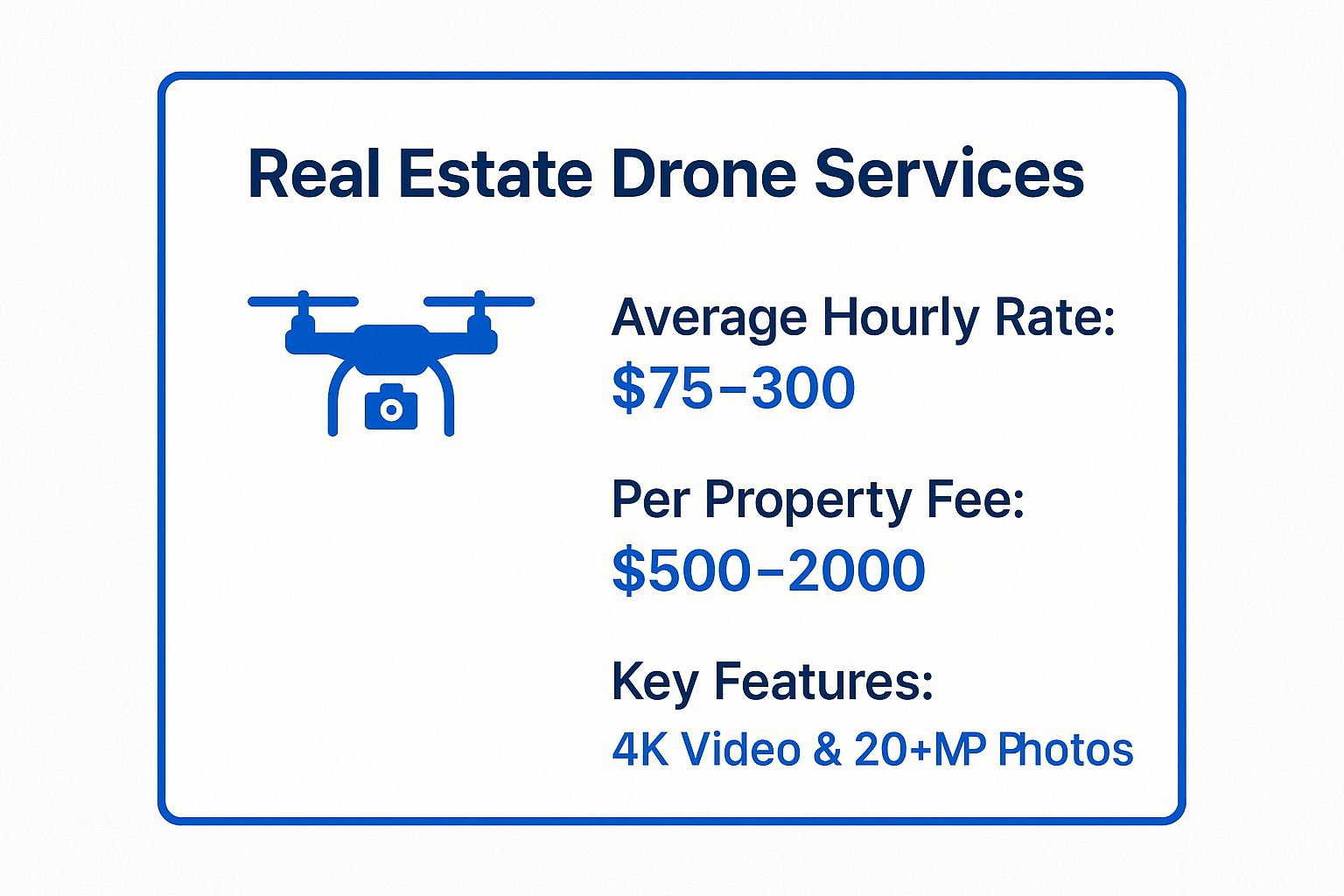 Real Estate Drone Services

Average Hourly Rate:
\$75–300

Per Property Fee:
\$500–2000

Key Features:
4K Video & 20+MP Photos