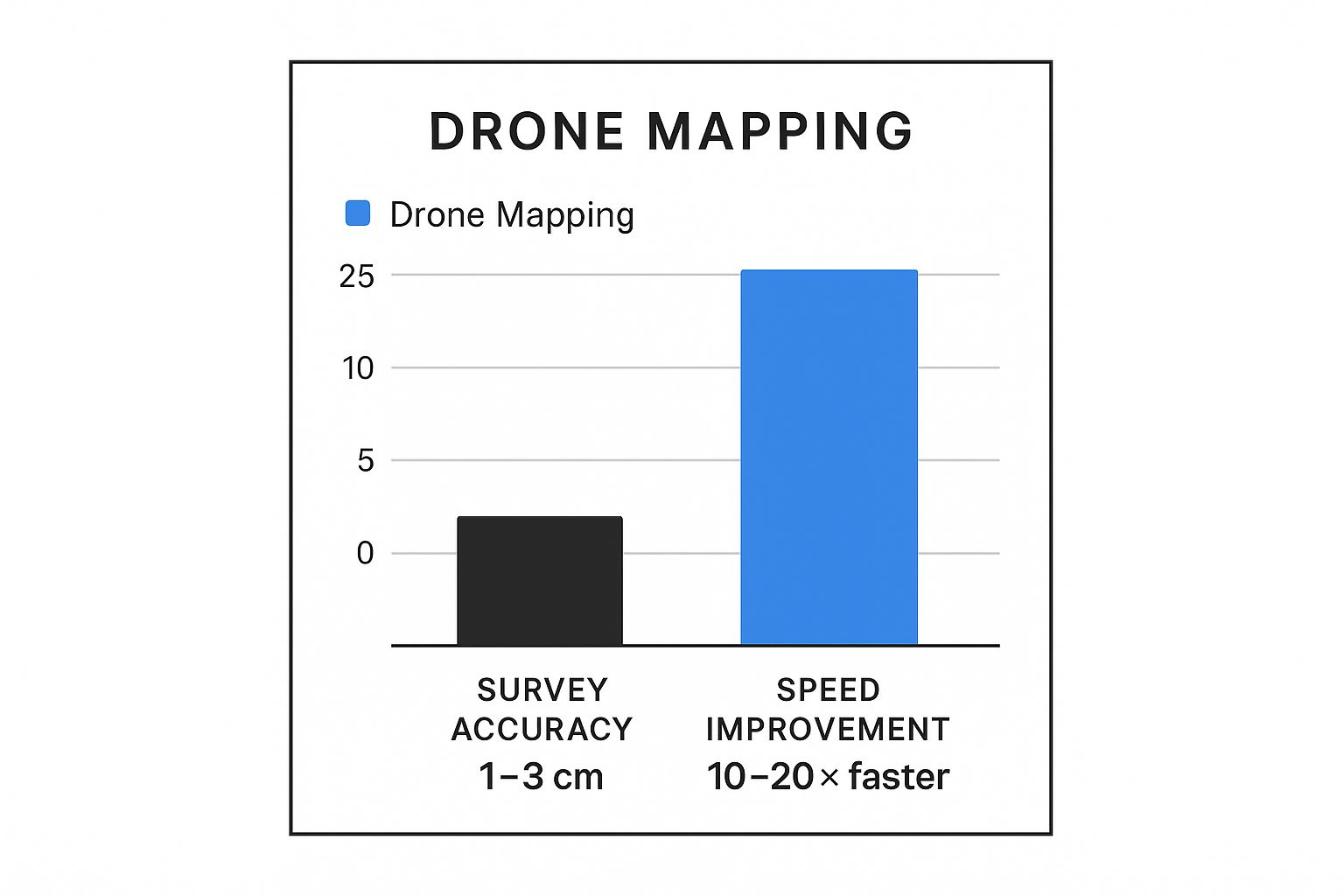 DRONE MAPPING

Drone Mapping

25
10
5
0

SURVEY ACCURACY
1–3 cm

SPEED IMPROVEMENT
10–20× faster