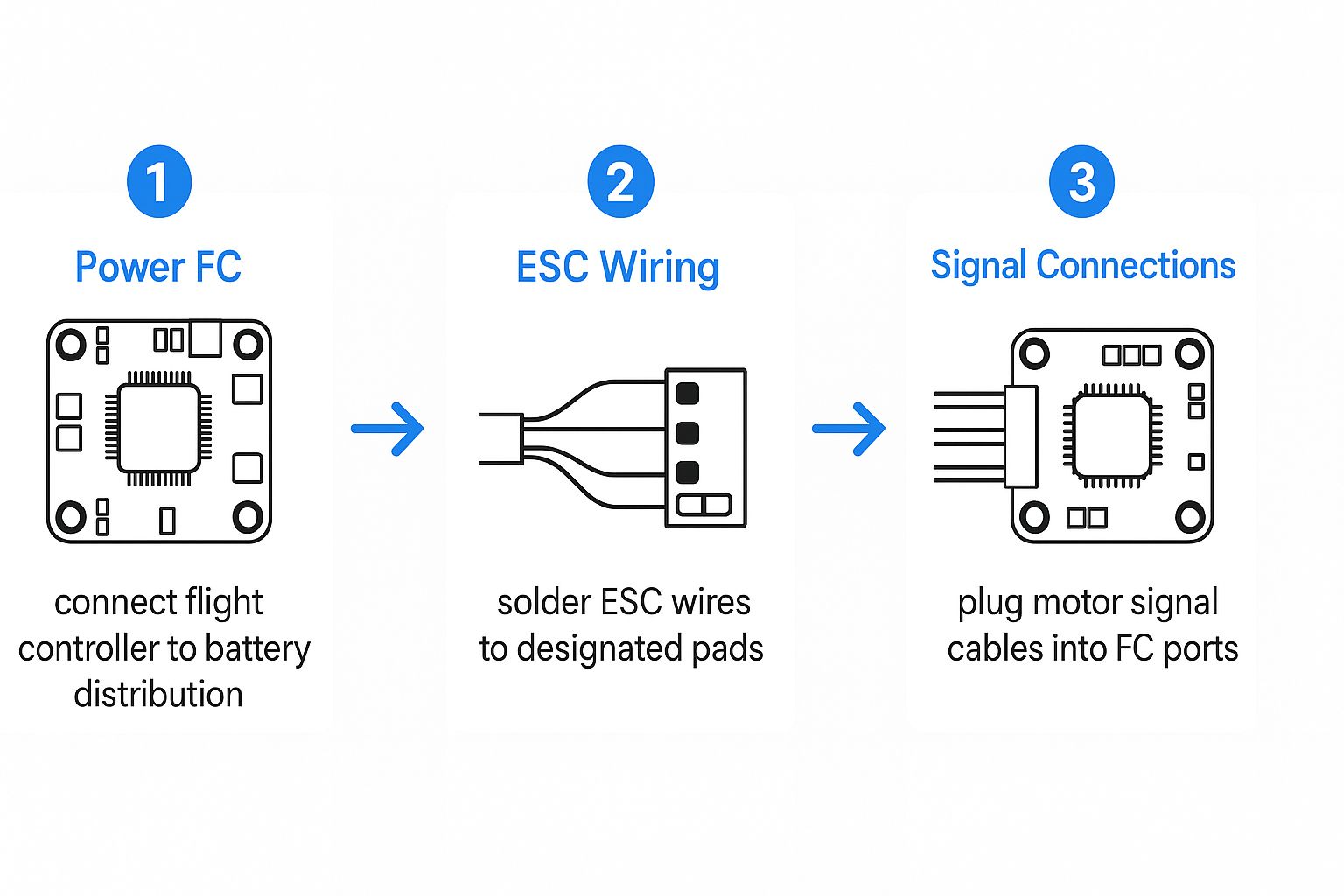 1
Power FC

connect flight controller to battery distribution

2
ESC Wiring

solder ESC wires to designated pads

3
Signal Connections

plug motor signal cables into FC ports