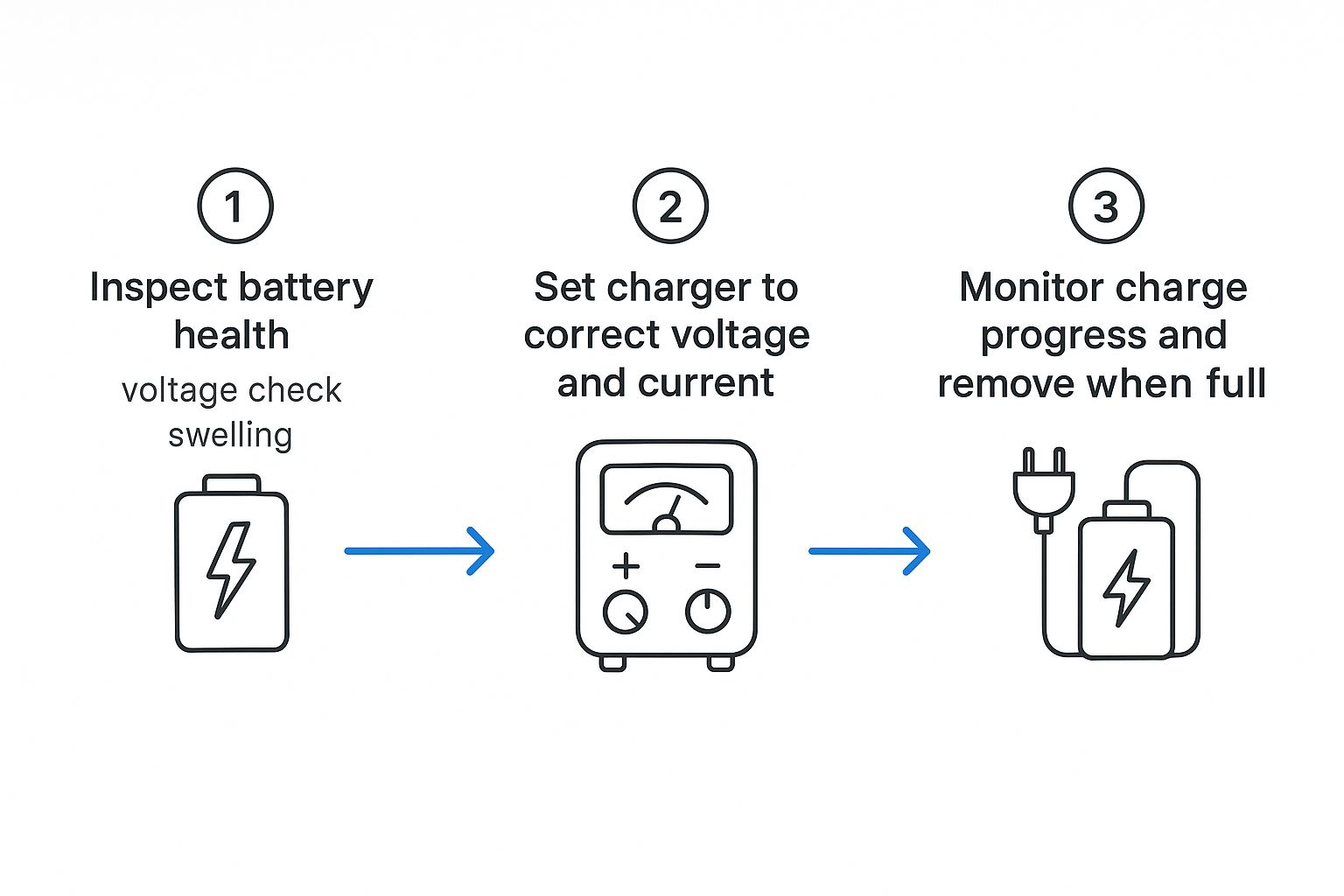 1
Inspect battery health
voltage check
swelling

2
Set charger to correct voltage and current

+ −

3
Monitor charge progress and remove when full