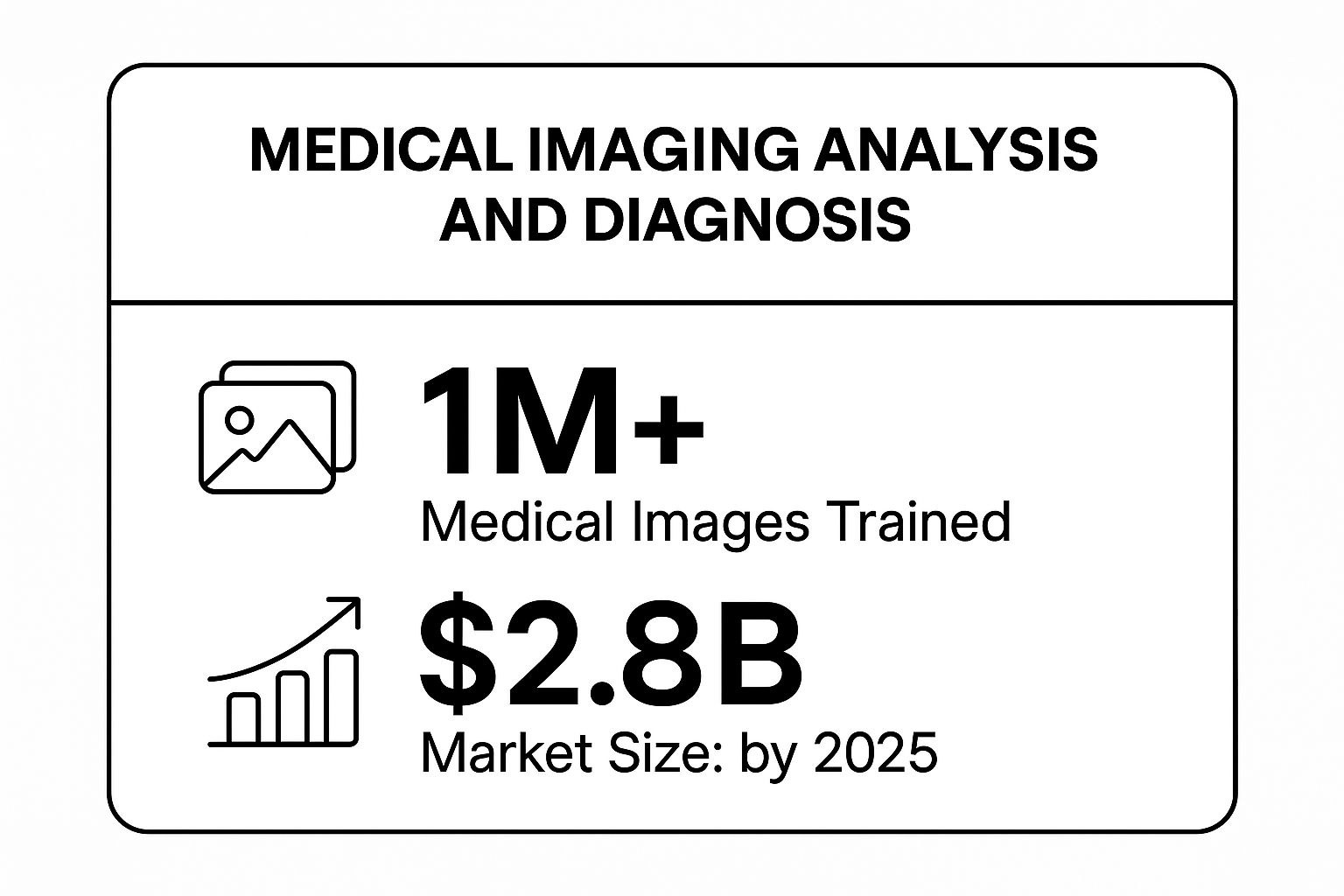 MEDICAL IMAGING ANALYSIS AND DIAGNOSIS

1M+
Medical Images Trained

\$2.8B
Market Size: by 2025