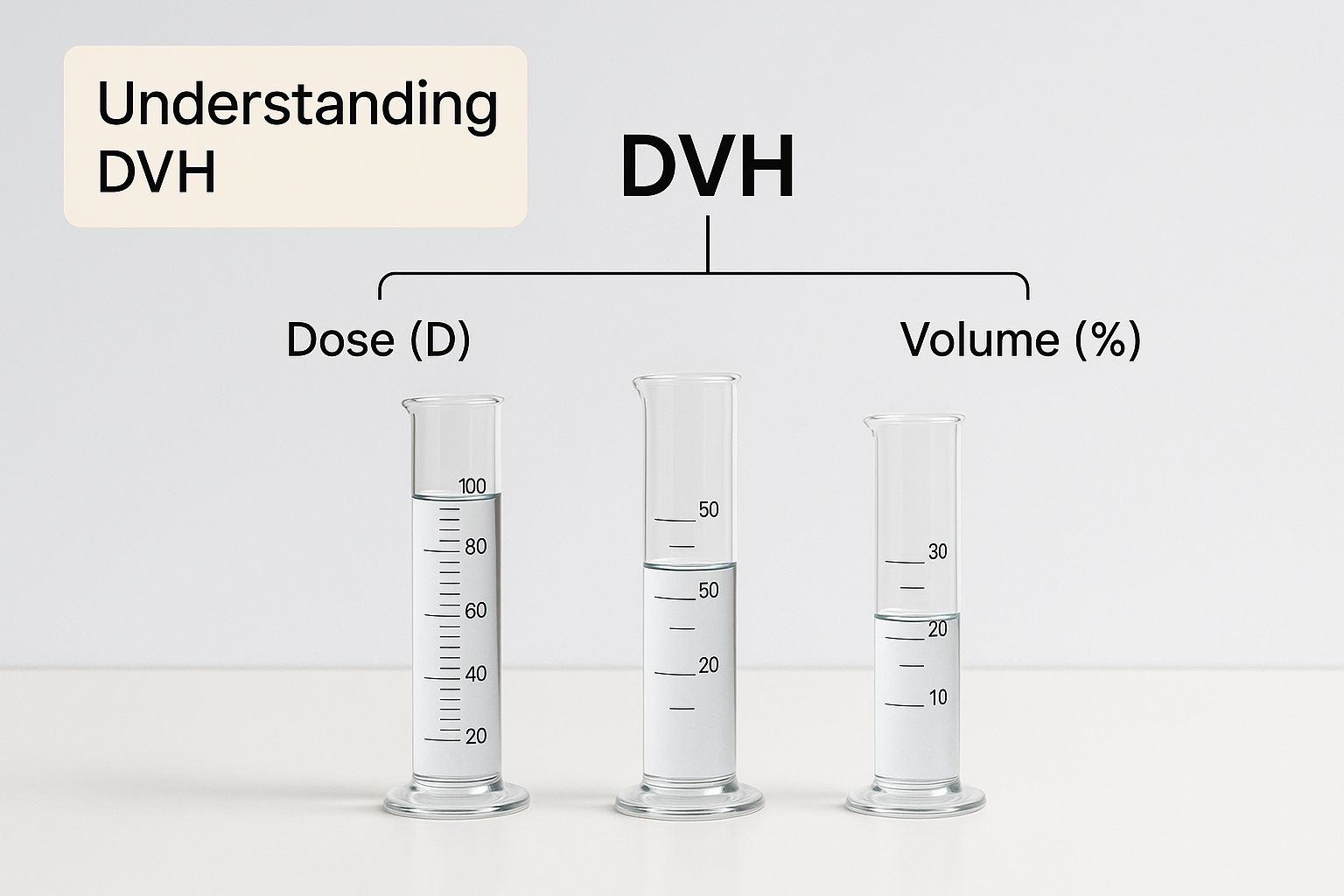 Understanding DVH

DVH

Dose (D)

Volume (%)

100
80
60
40
20

50
50
20

30
20
10