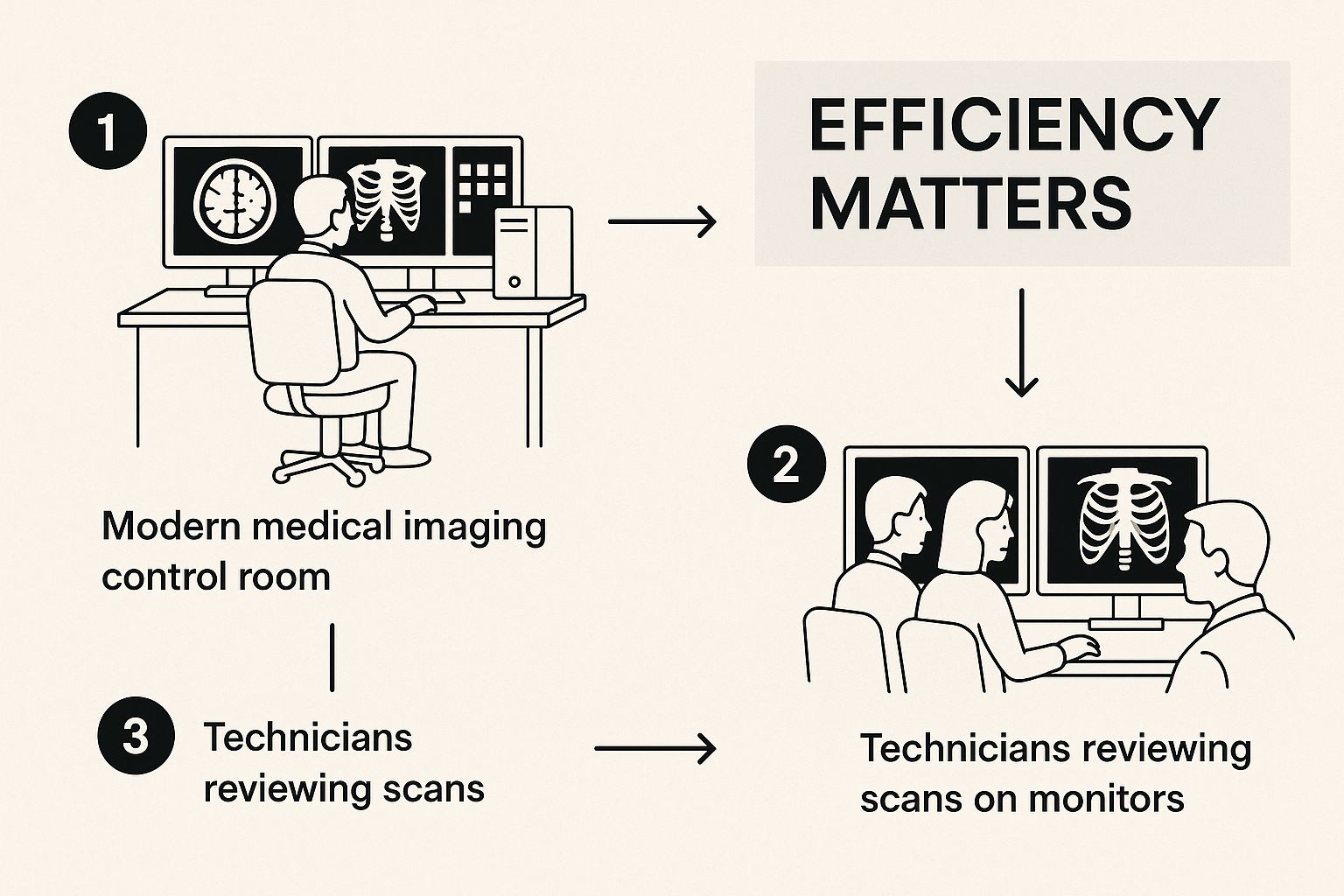 1

EFFICIENCY MATTERS

Modern medical imaging control room

2

3 Technicians reviewing scans

Technicians reviewing scans on monitors