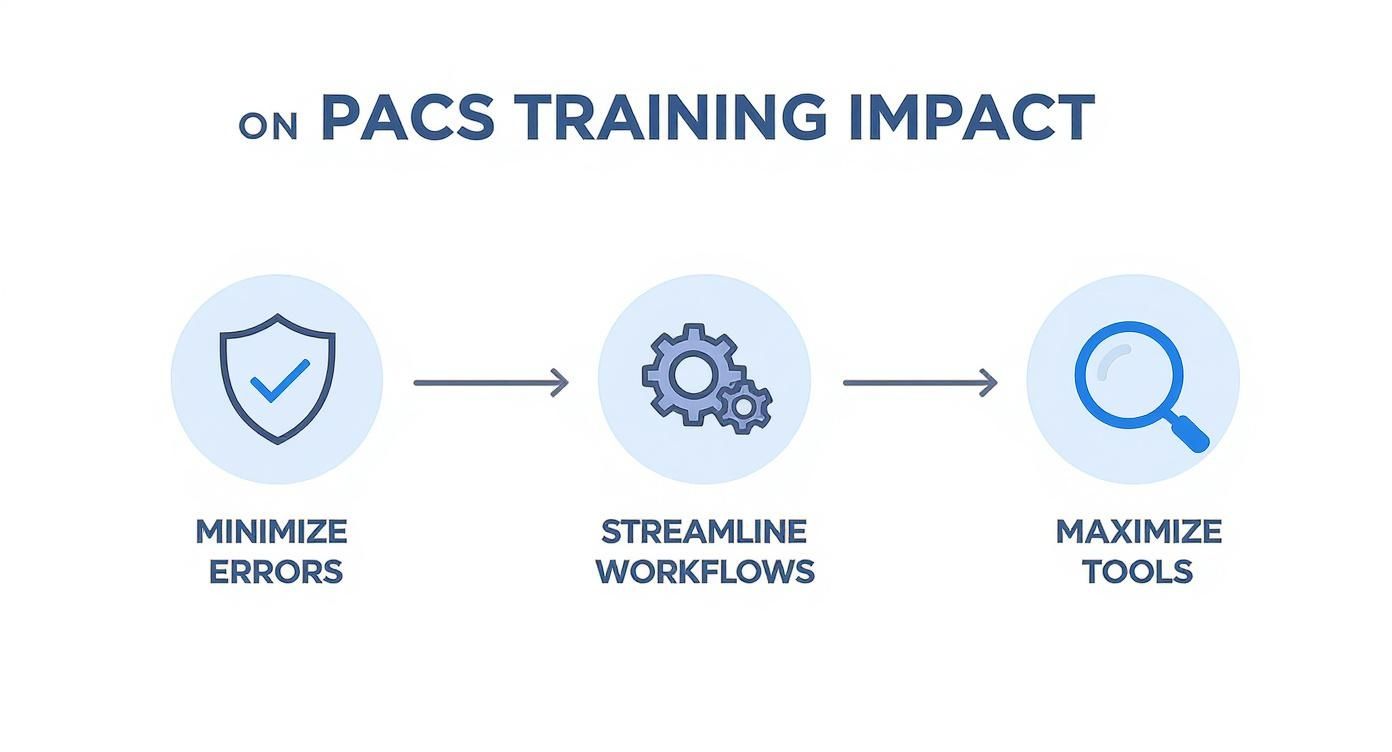 ON PACS TRAINING IMPACT

MINIMIZE ERRORS

STREAMLINE WORKFLOWS

MAXIMIZE TOOLS