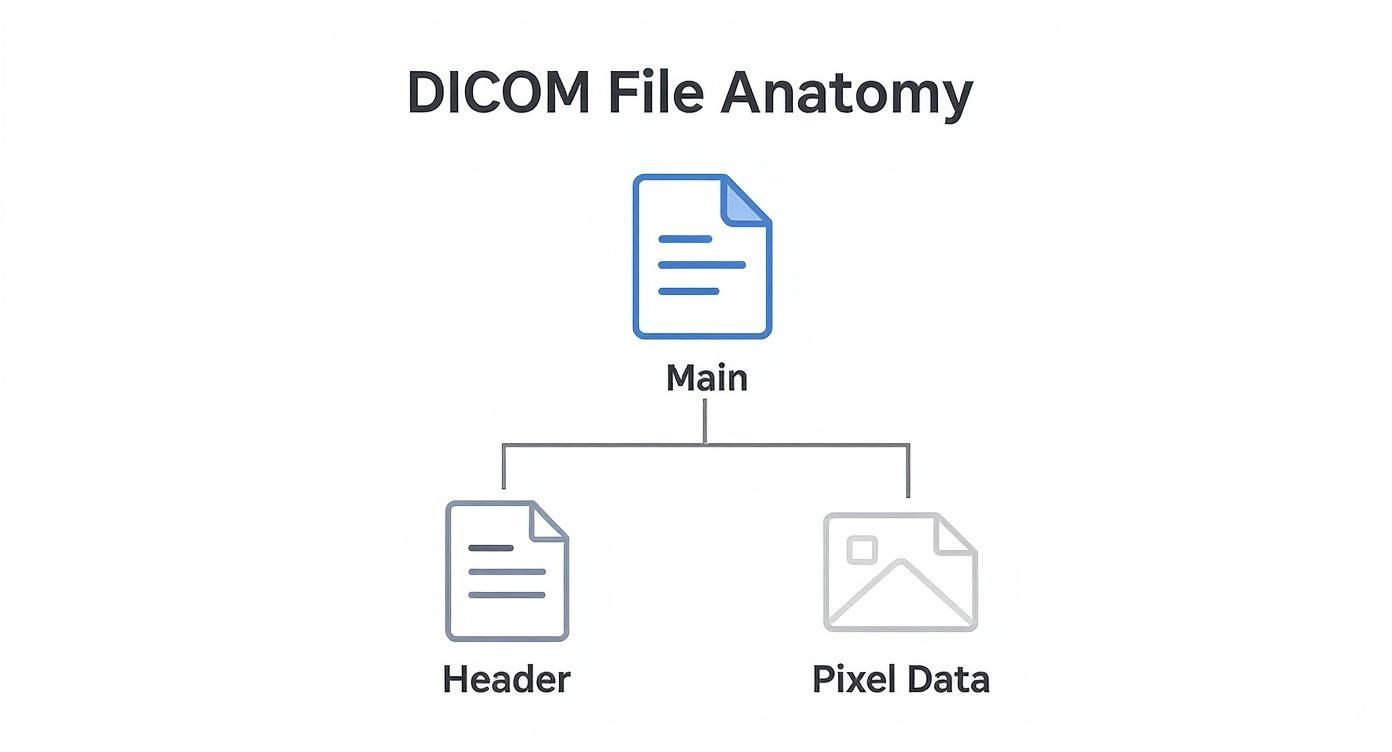 DICOM File Anatomy

Main

Header

Pixel Data