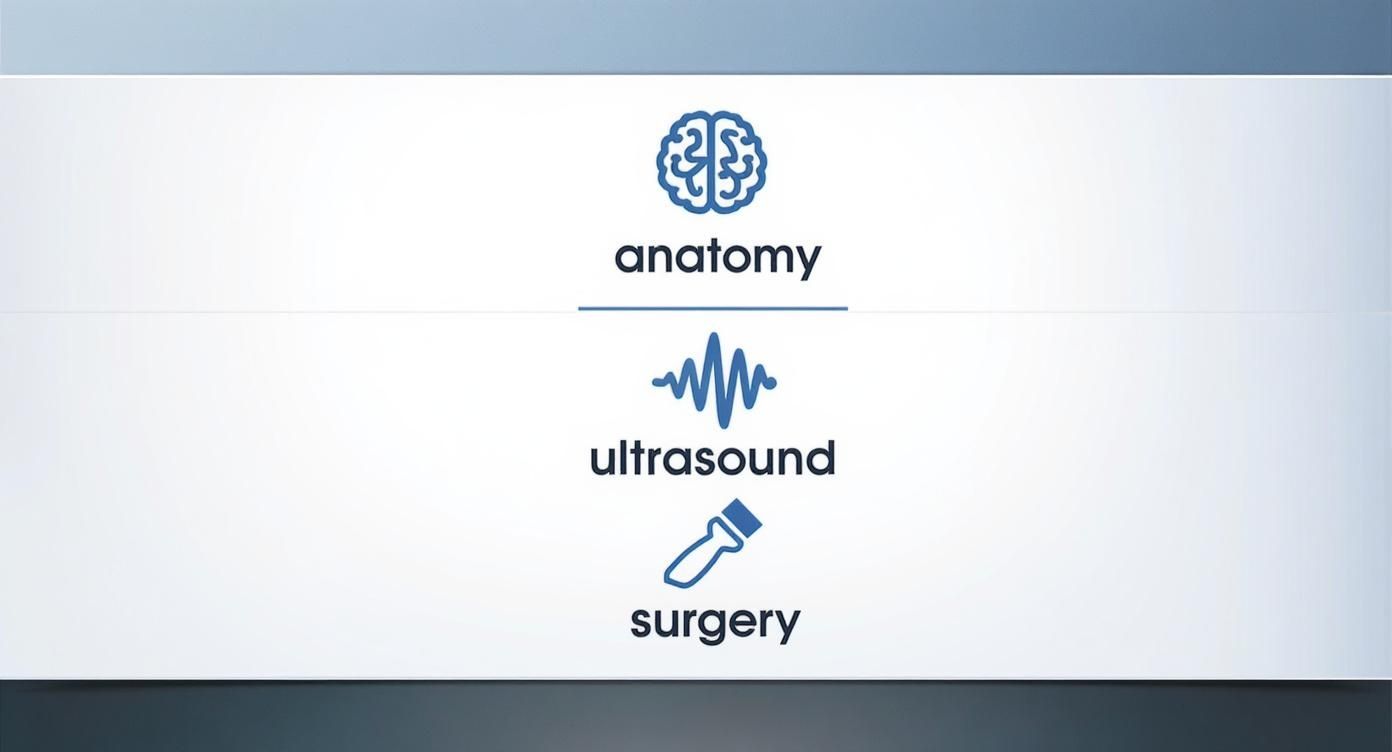 anatomy

ultrasound

surgery