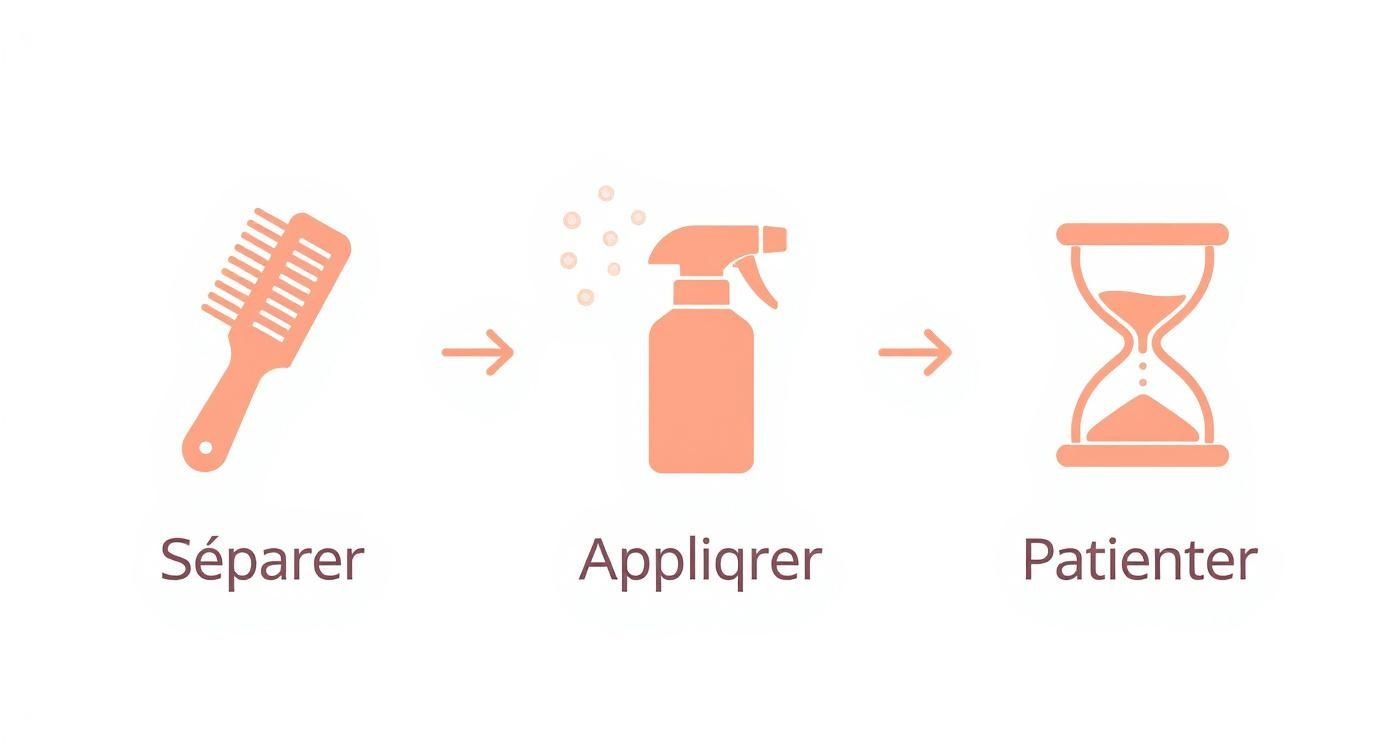 Séparer

Appliqrer

Patienter