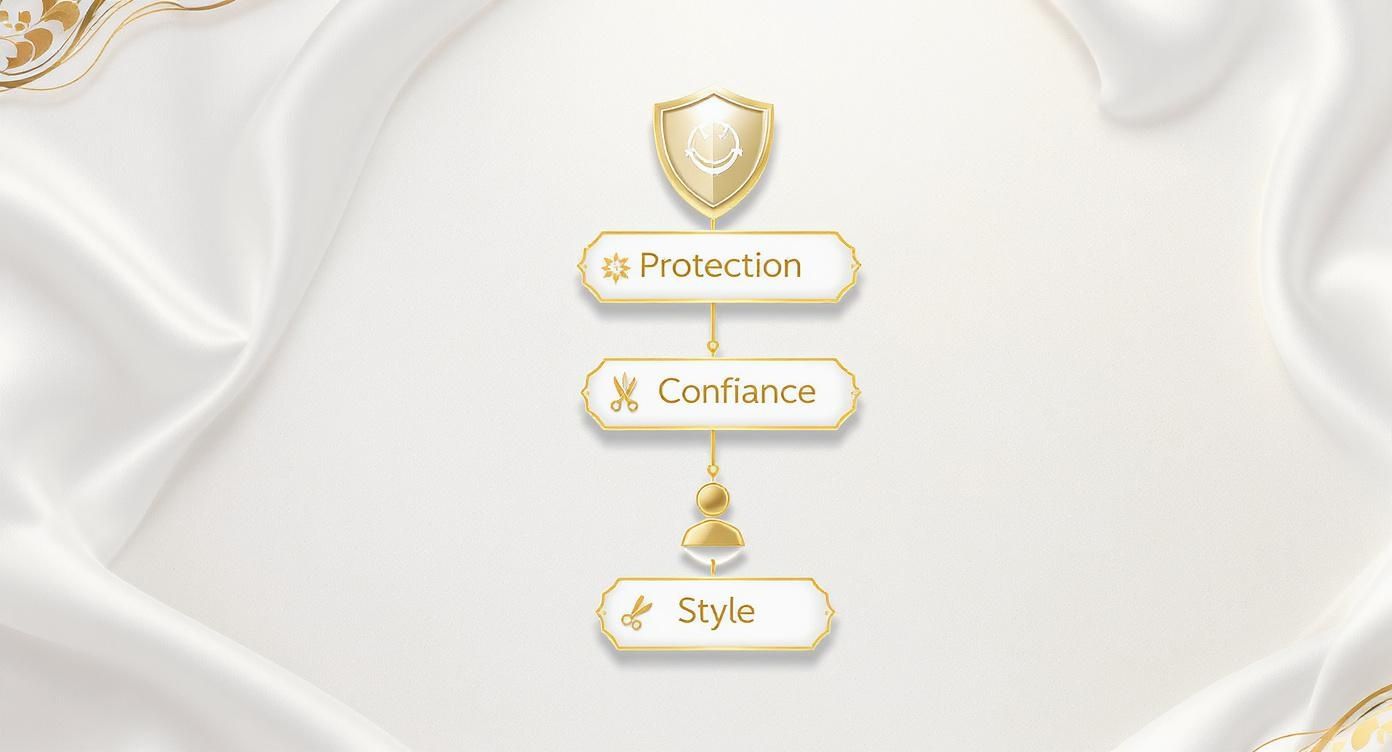 Protection

Confiance

Style