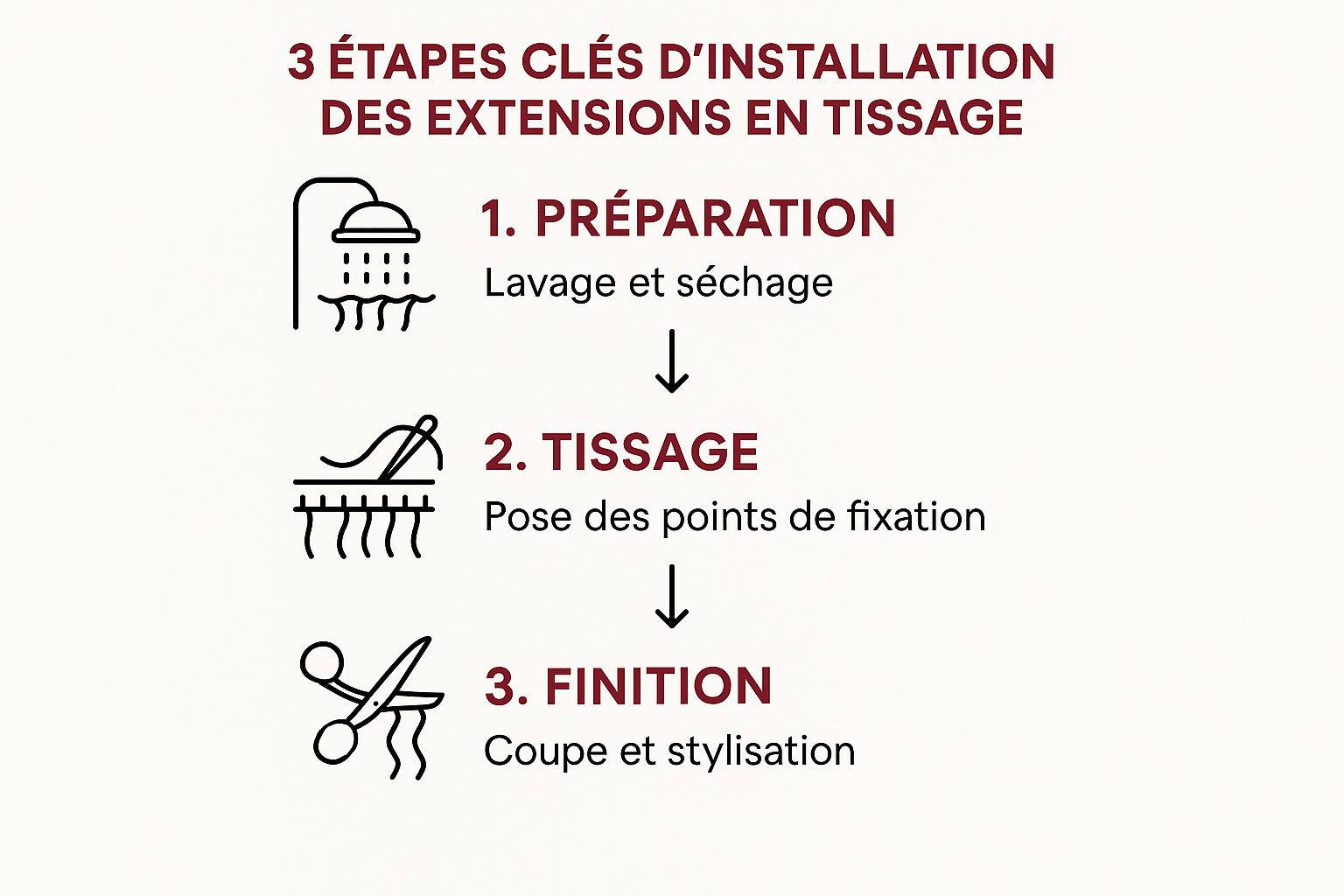 3 ÉTAPES CLÉS D'INSTALLATION DES EXTENSIONS EN TISSAGE

1. PRÉPARATION
Lavage et séchage

↓

2. TISSAGE
Pose des points de fixation

↓

3. FINITION
Coupe et stylisation