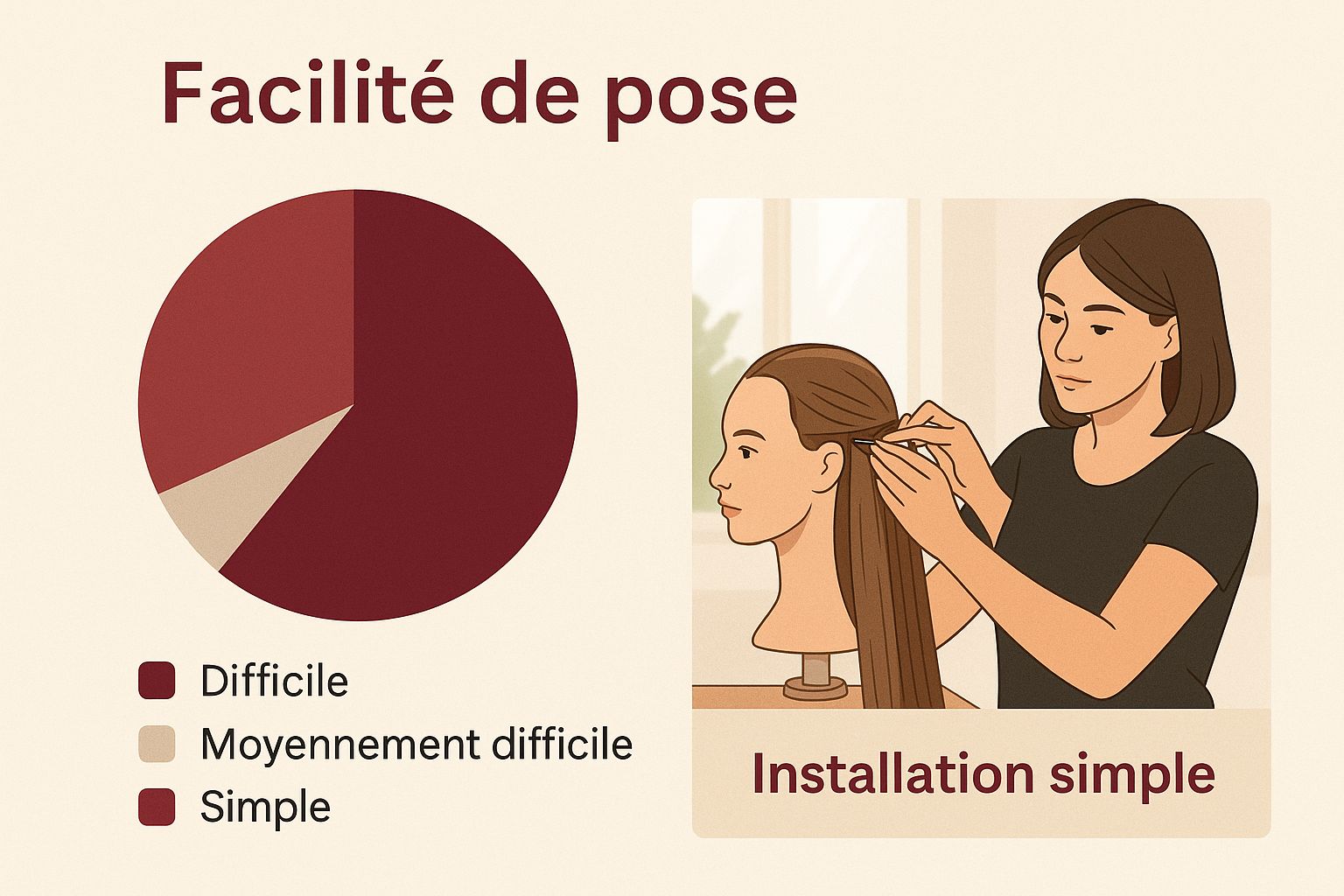 Facilité de pose

Difficile
Moyennement difficile
Simple

Installation simple