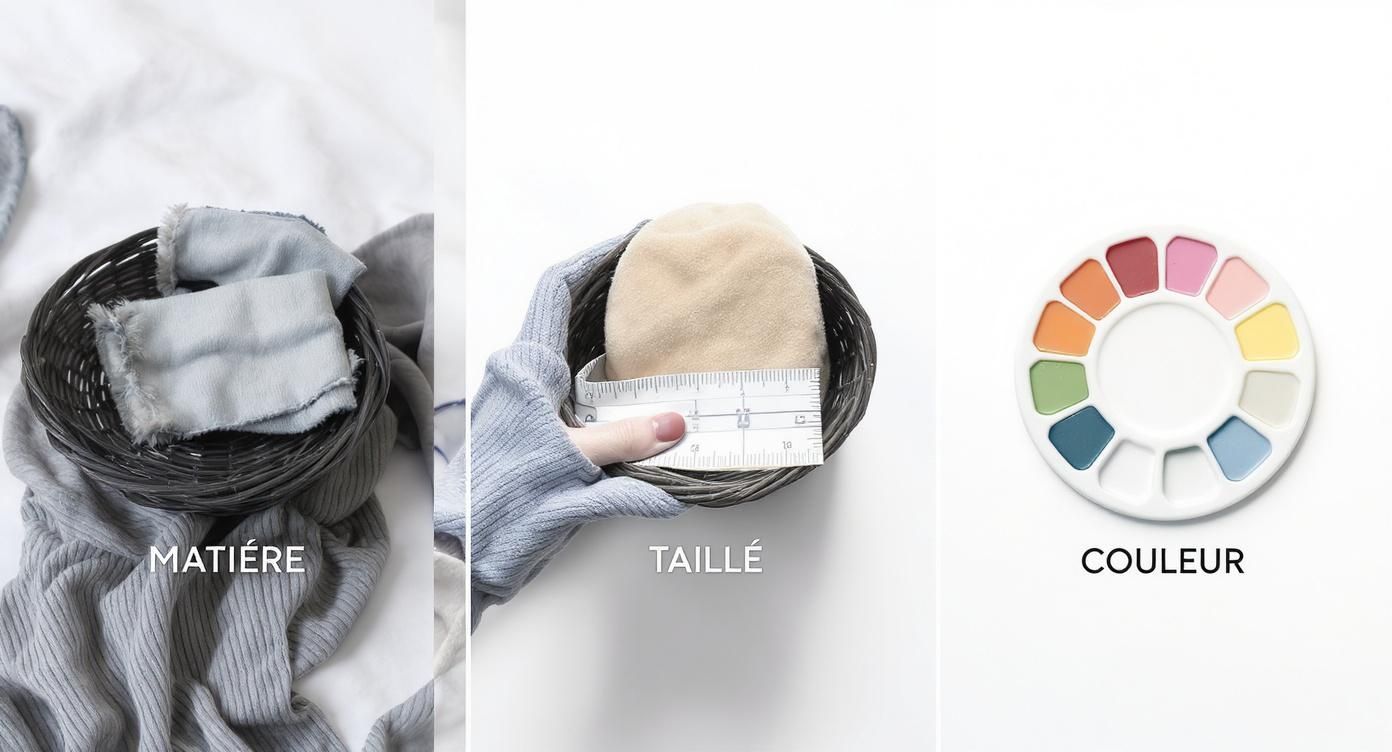 MATIÉRE

TAILLÉ

COULEUR