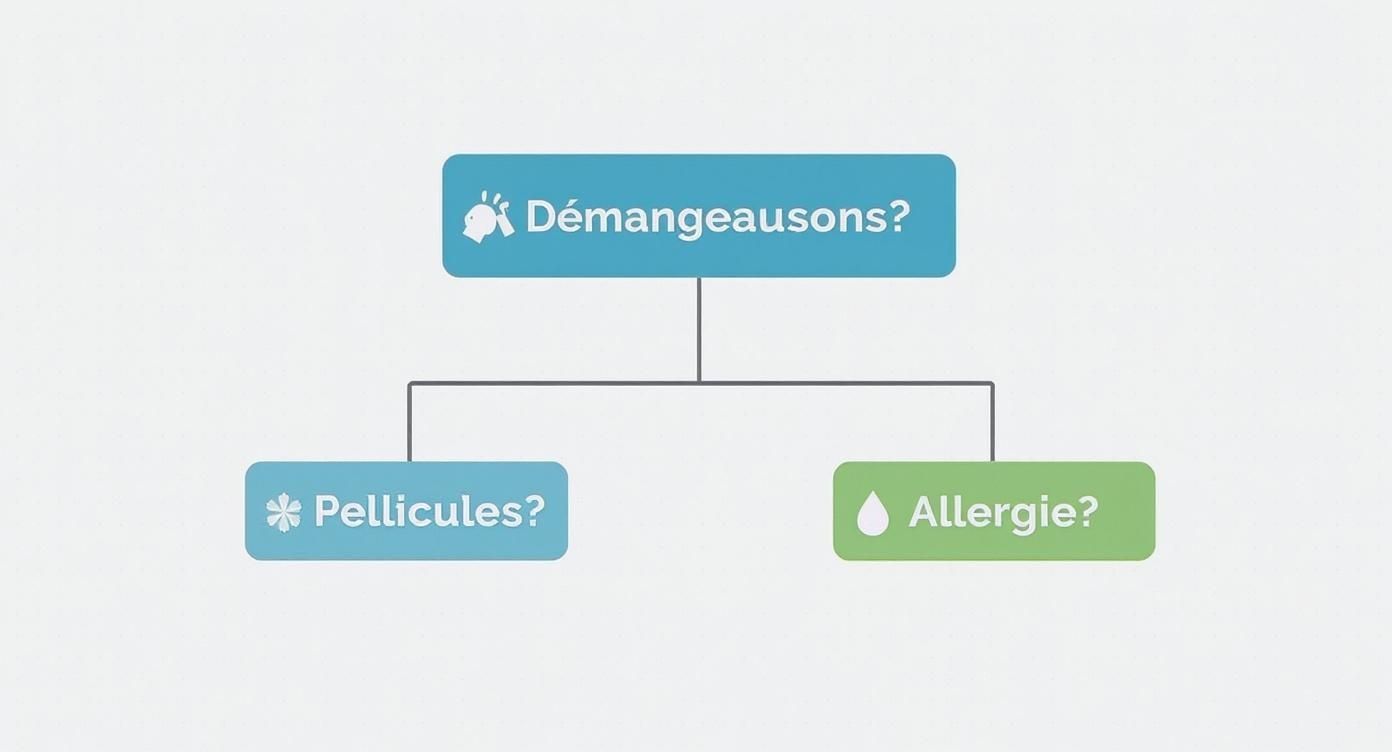 Démangeausons?

Pellicules?

Allergie?