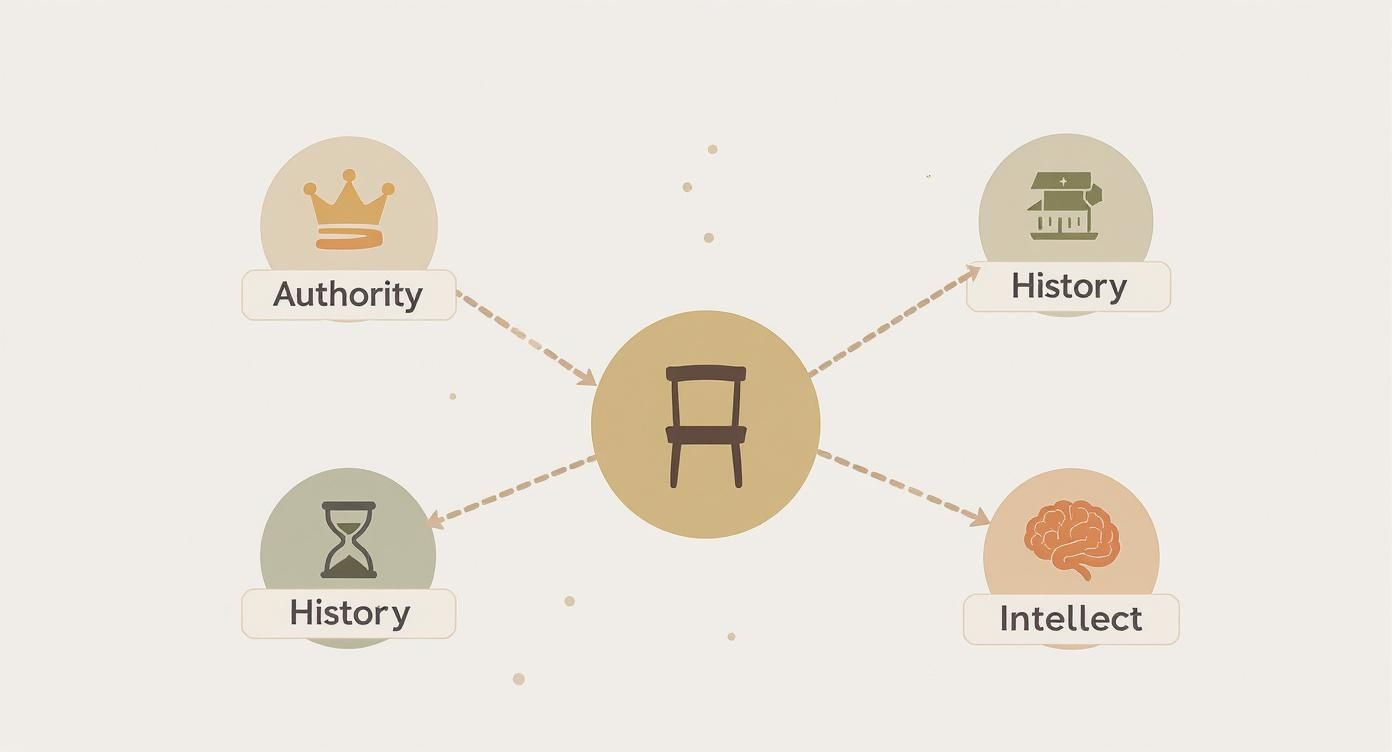 Authority

History

History

Intellect