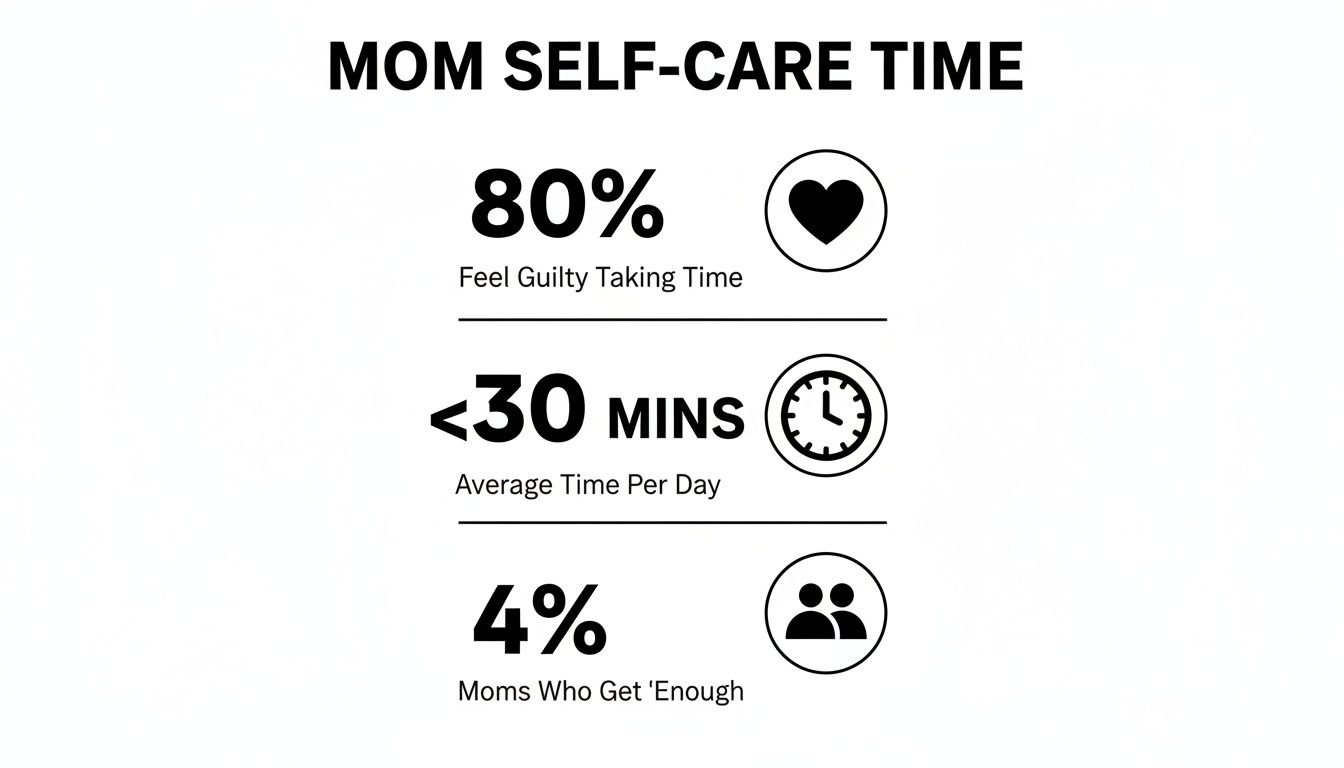 MOM SELF-CARE TIME

80%

Feel Guilty Taking Time

<30 MINS

Average Time Per Day

4%

Moms Who Get 'Enough