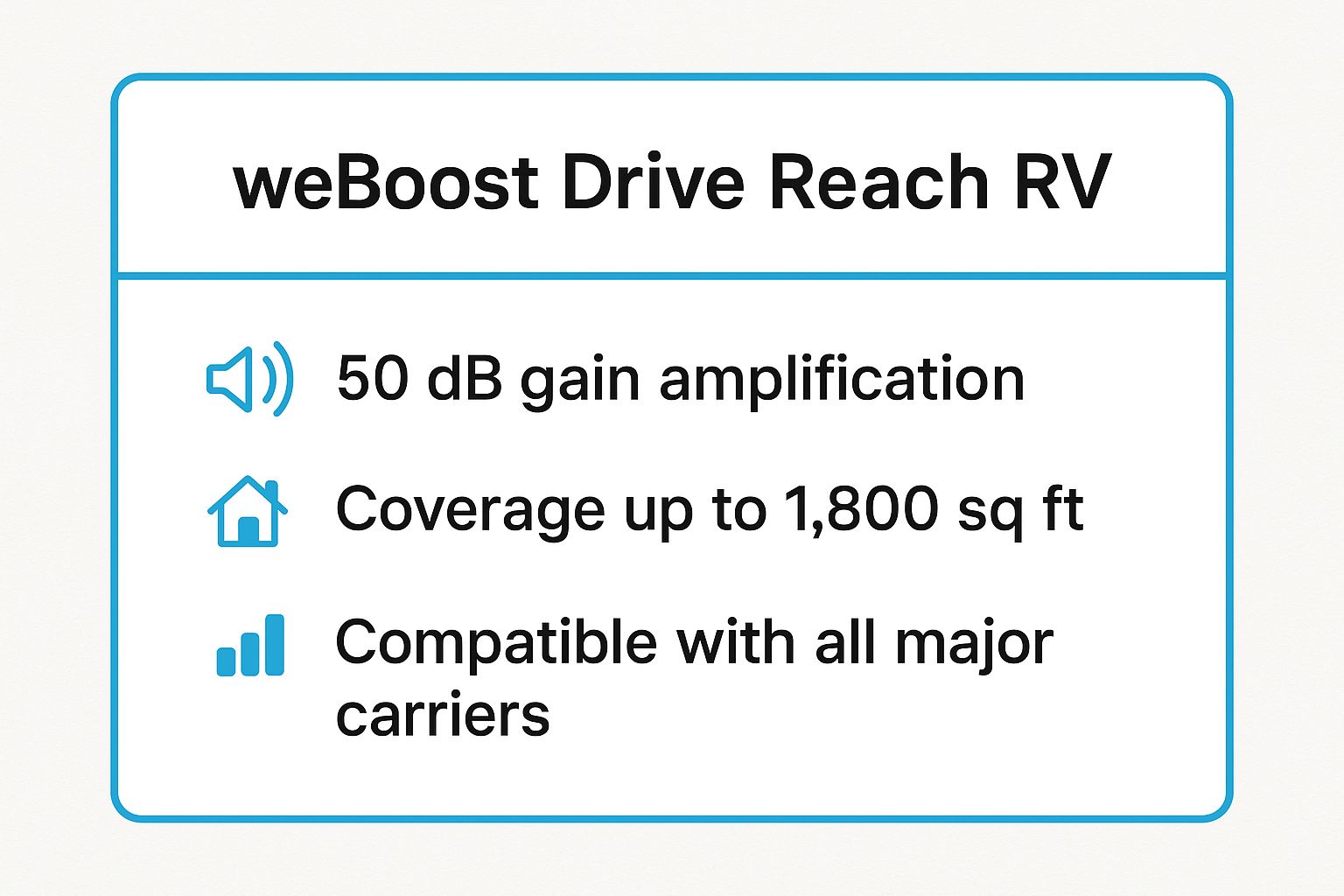 weBoost Drive Reach RV

50 dB gain amplification

Coverage up to 1,800 sq ft

Compatible with all major carriers