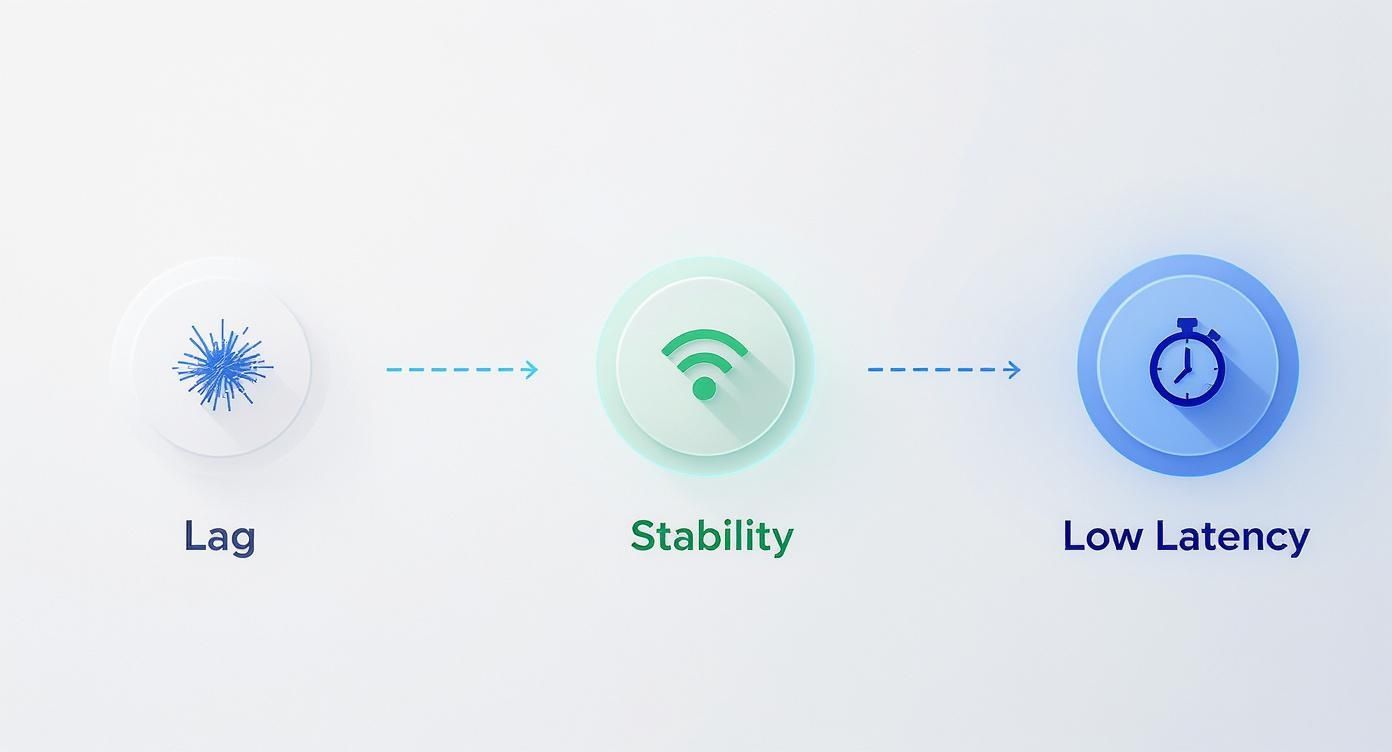 Lag

Stability

Low Latency