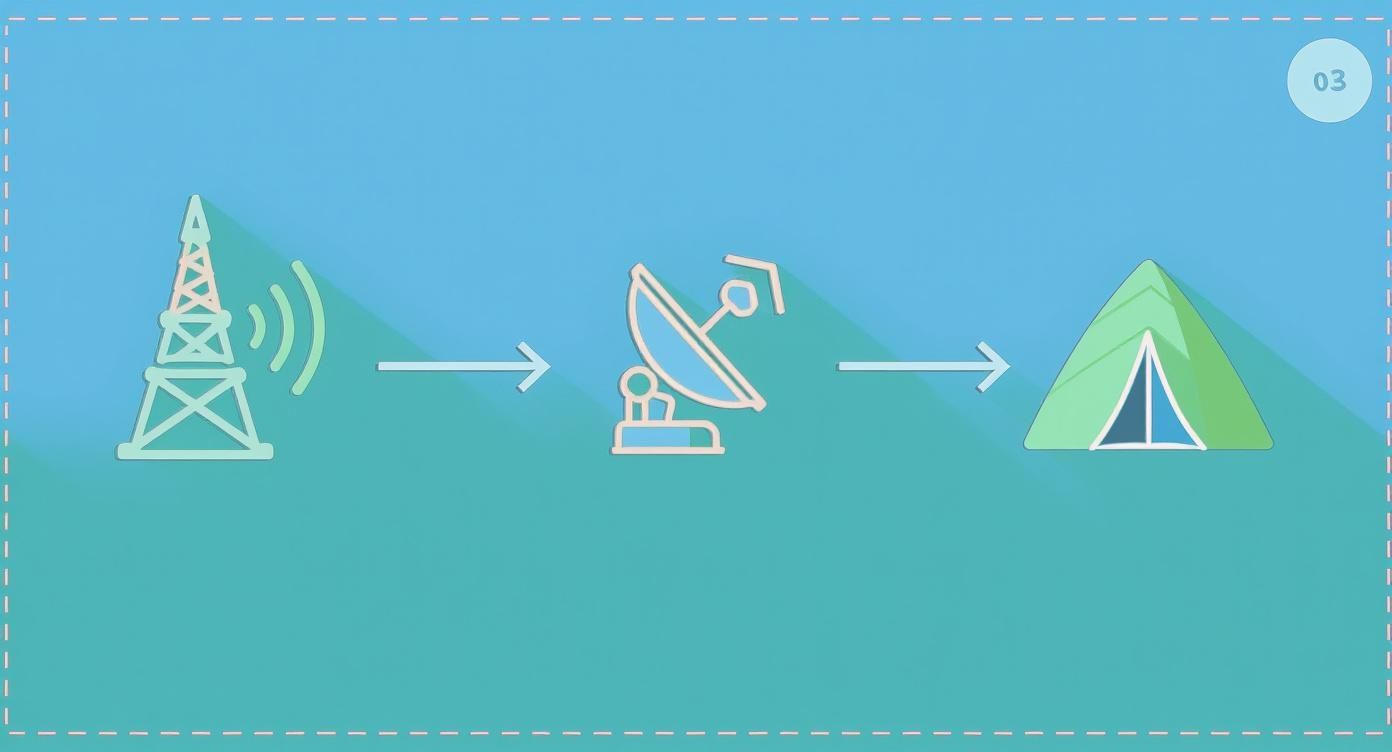 03