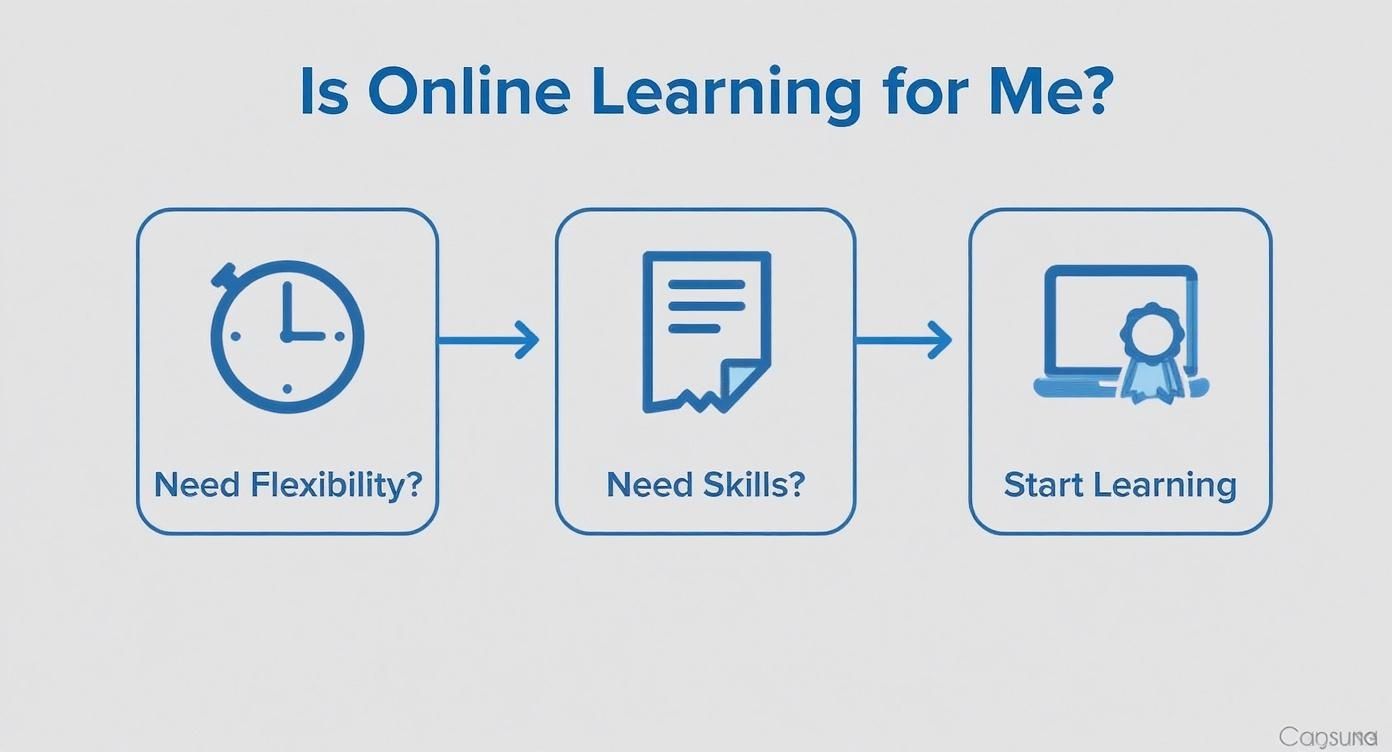 Is Online Learning for Me?

Need Flexibility?

Need Skills?

Start Learning

Cagsuna