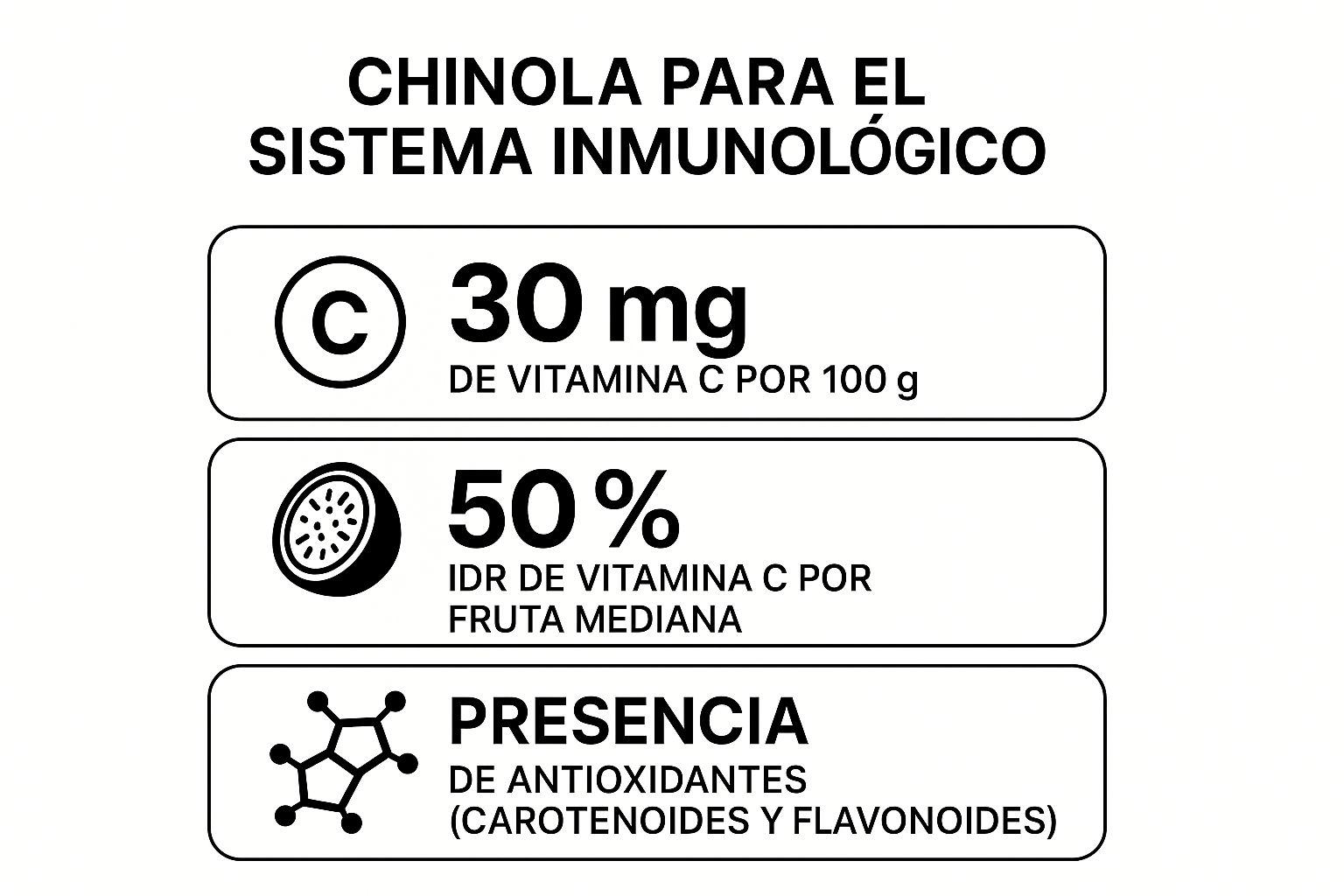 CHINOLA PARA EL SISTEMA INMUNOLÓGICO

C

30 mg
DE VITAMINA C POR 100 g

50 %
IDR DE VITAMINA C POR FRUTA MEDIANA

PRESENCIA
DE ANTIOXIDANTES (CAROTENOIDES Y FLAVONOIDES)