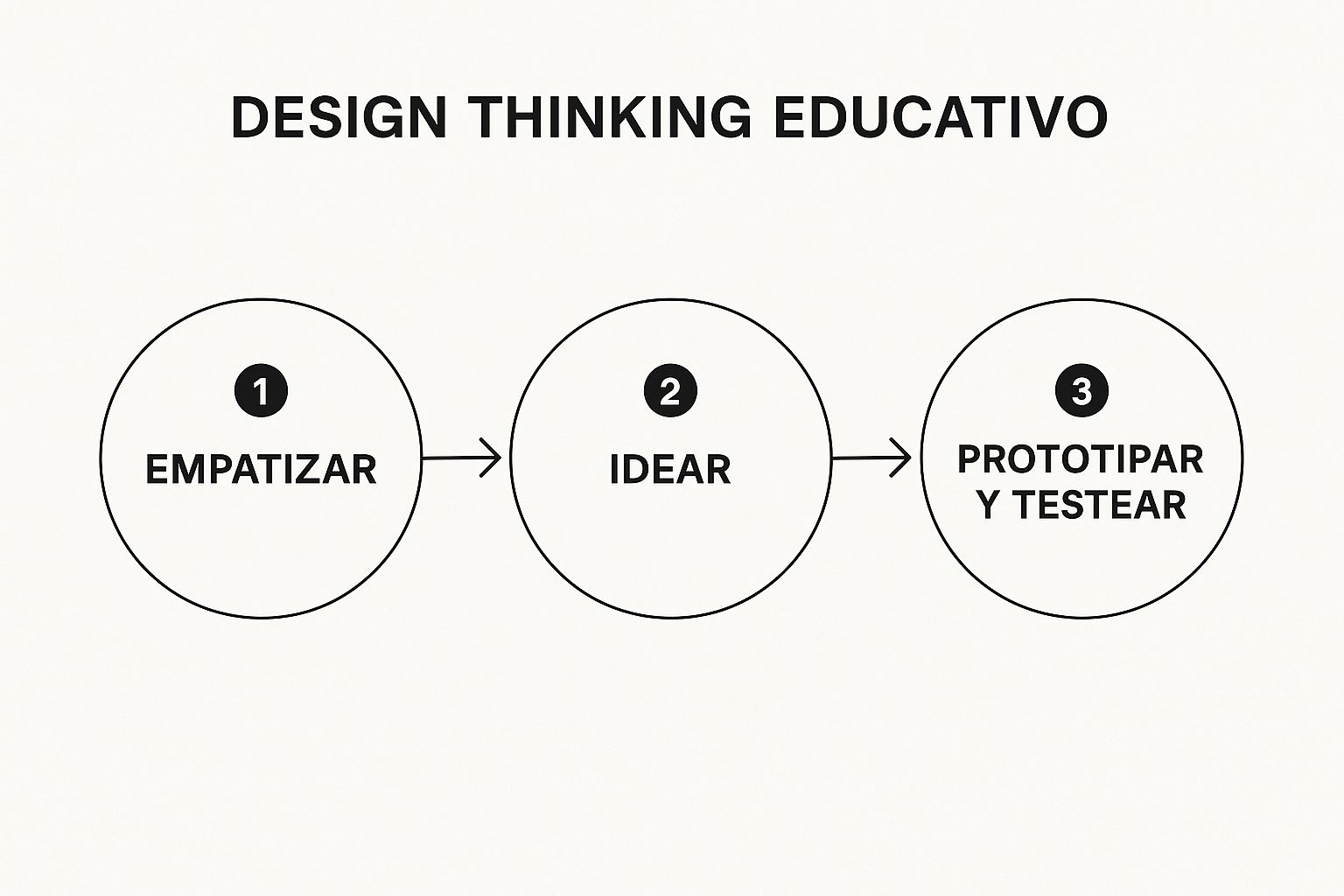 DESIGN THINKING EDUCATIVO

1
EMPATIZAR

2
IDEAR

3
PROTOTIPAR Y TESTEAR