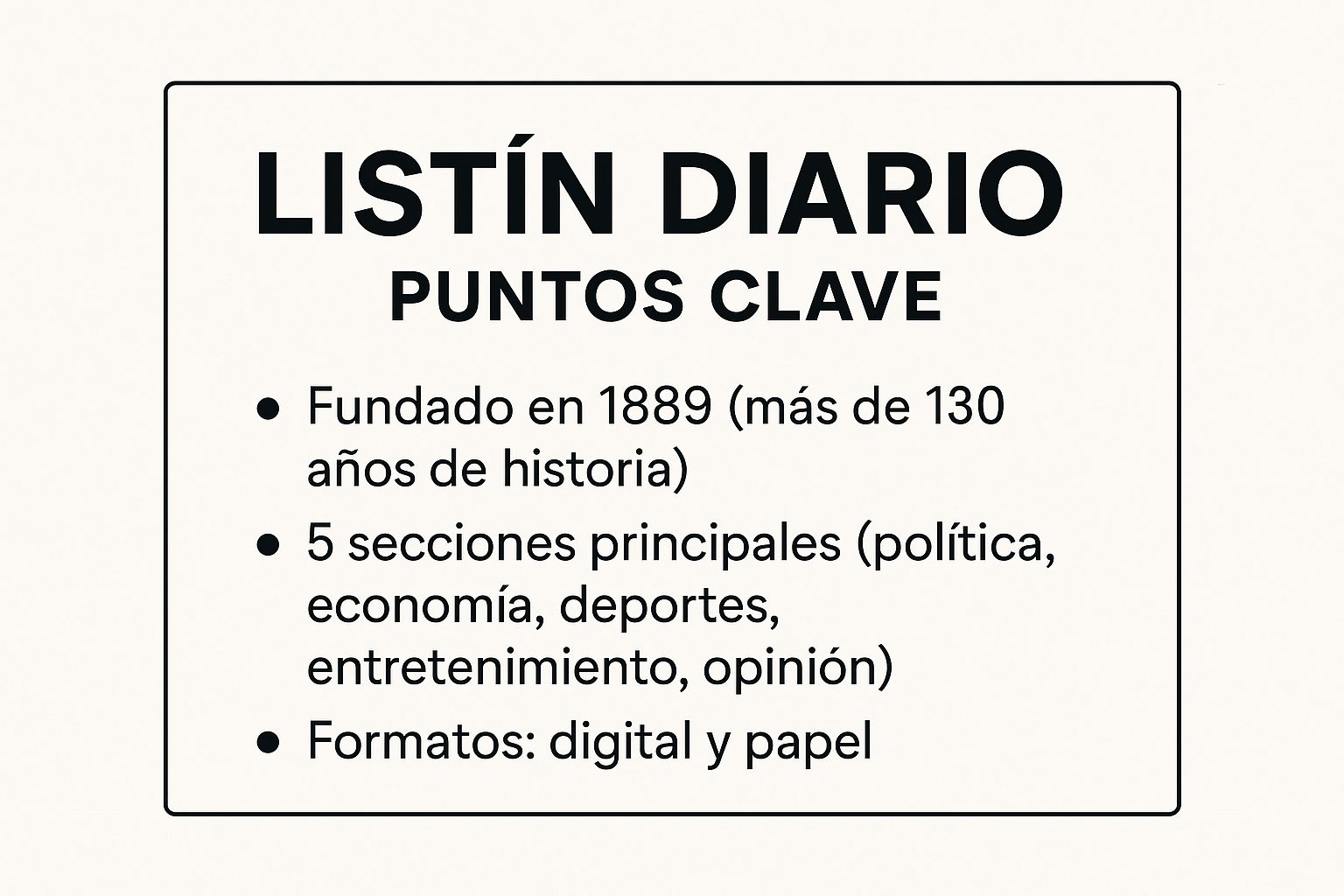 LISTÍN DIARIO
PUNTOS CLAVE

• Fundado en 1889 (más de 130 años de historia)
• 5 secciones principales (política, economía, deportes, entretenimiento, opinión)
• Formatos: digital y papel