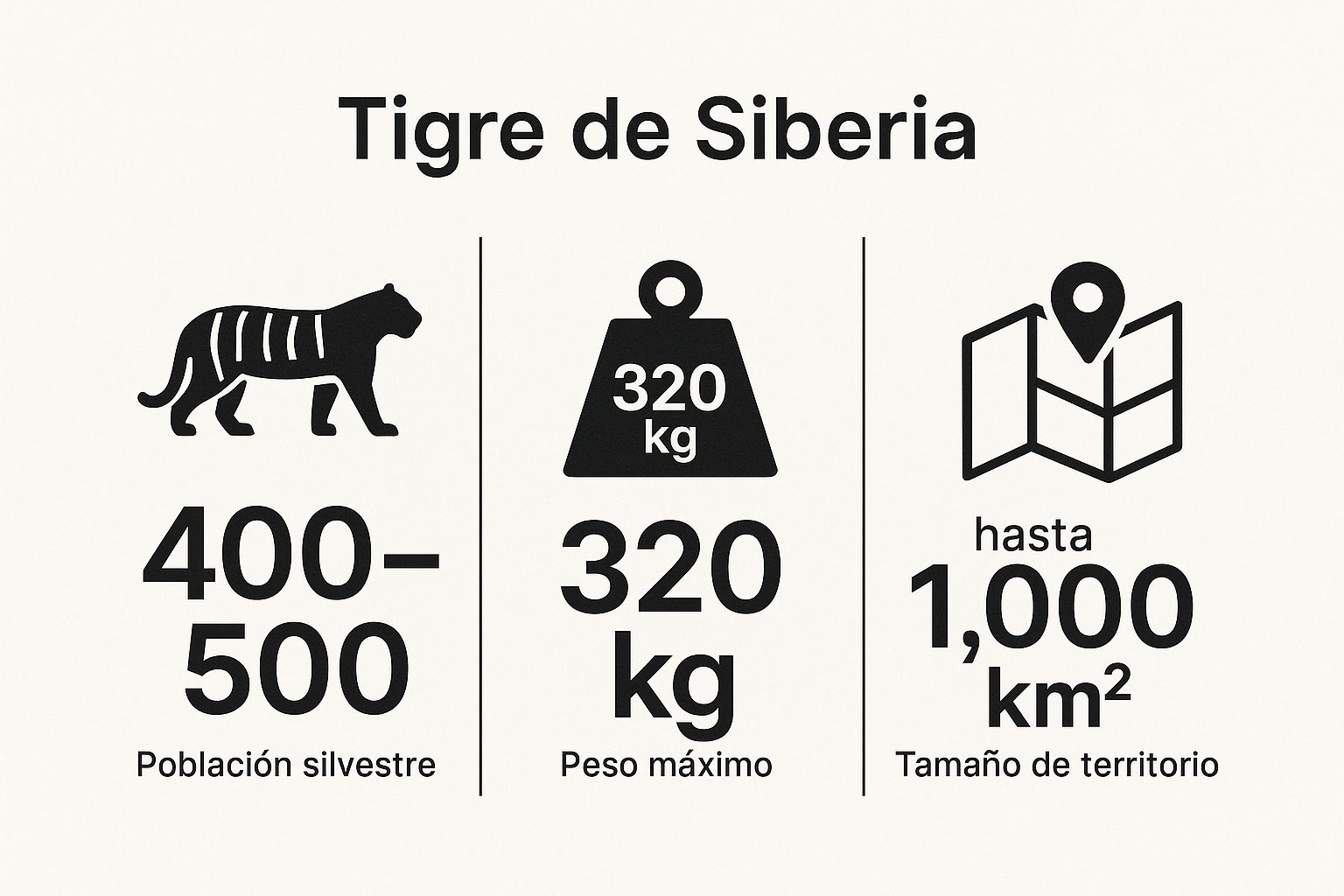 Tigre de Siberia

400–500

Población silvestre

320 kg

320 kg

Peso máximo

hasta 1,000 $km^2$

Tamaño de territorio