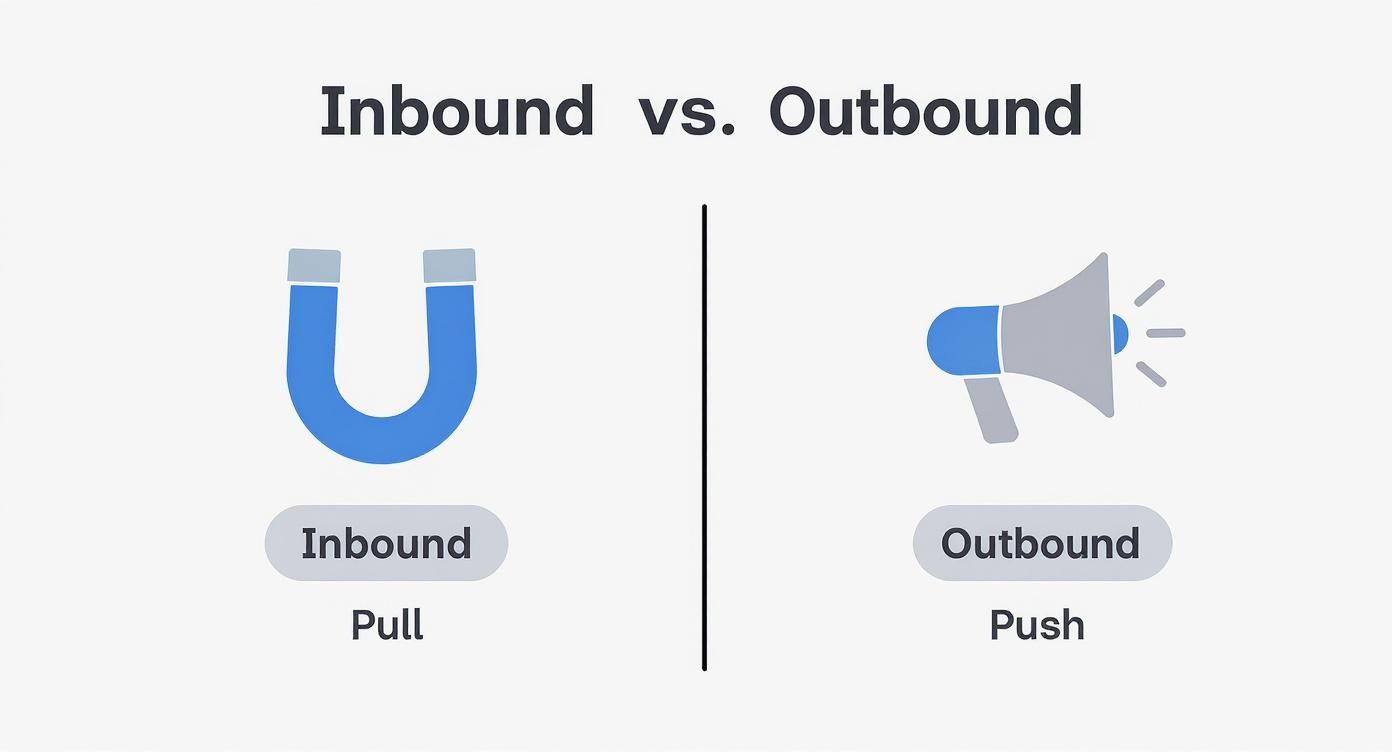 Inbound vs. Outbound

Inbound

Pull

Outbound

Push