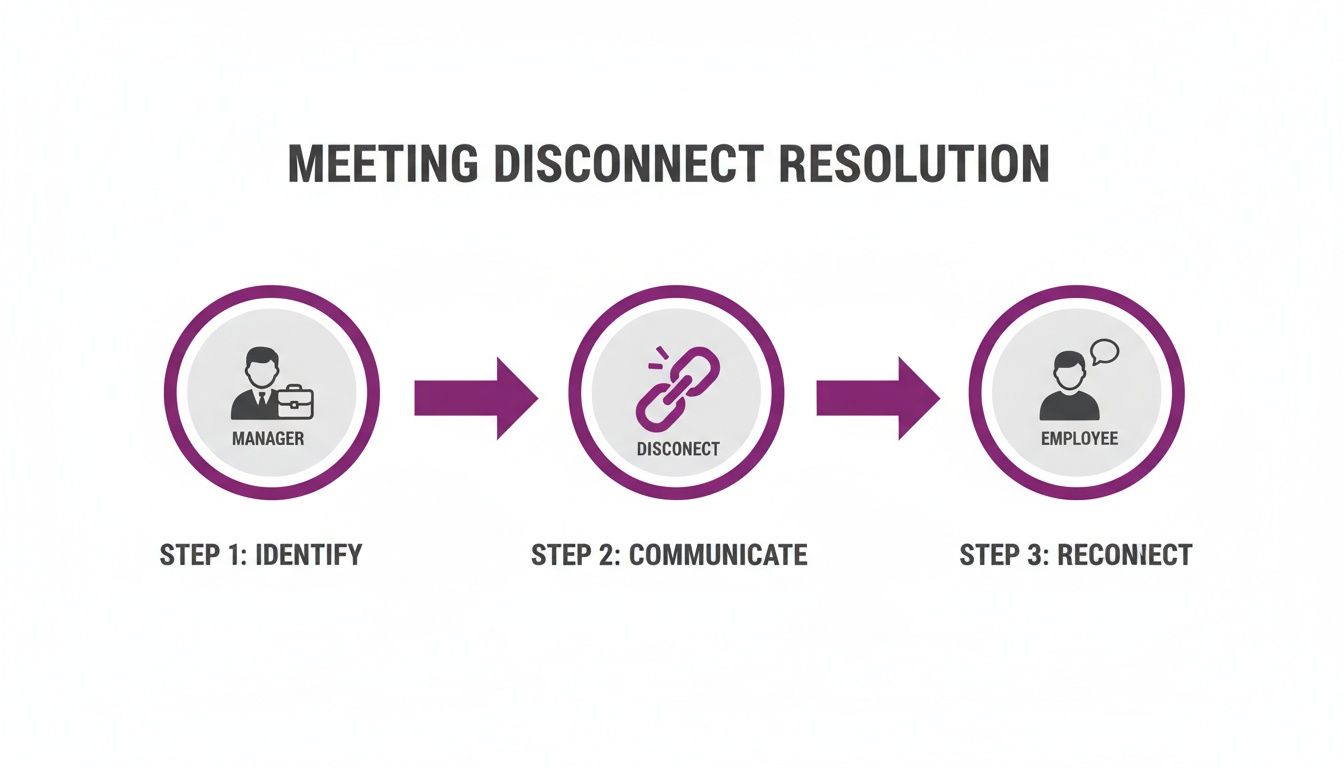 MEETING DISCONNECT RESOLUTION

MANAGER

DISCONECT

EMPLOYEE

STEP 1: IDENTIFY

STEP 2: COMMUNICATE

STEP 3: RECONNECT