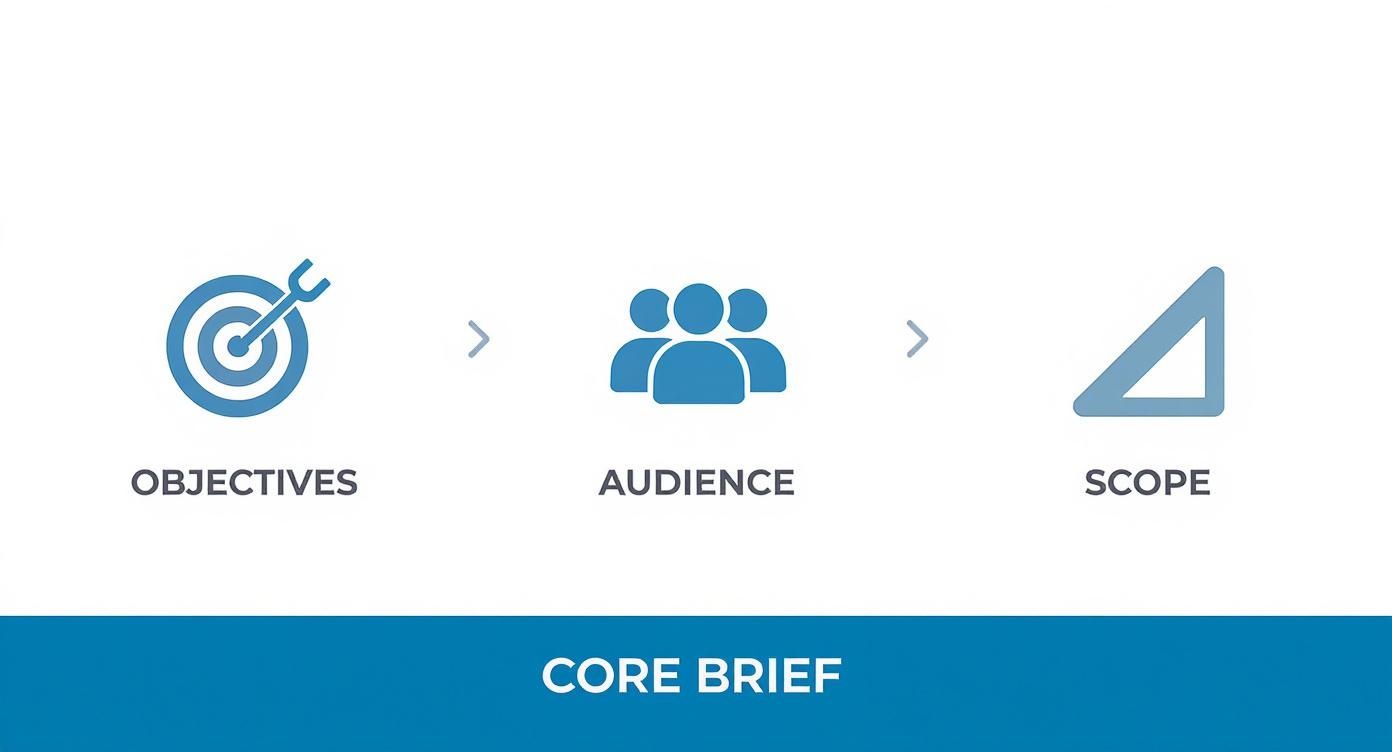 OBJECTIVES

AUDIENCE

SCOPE

CORE BRIEF