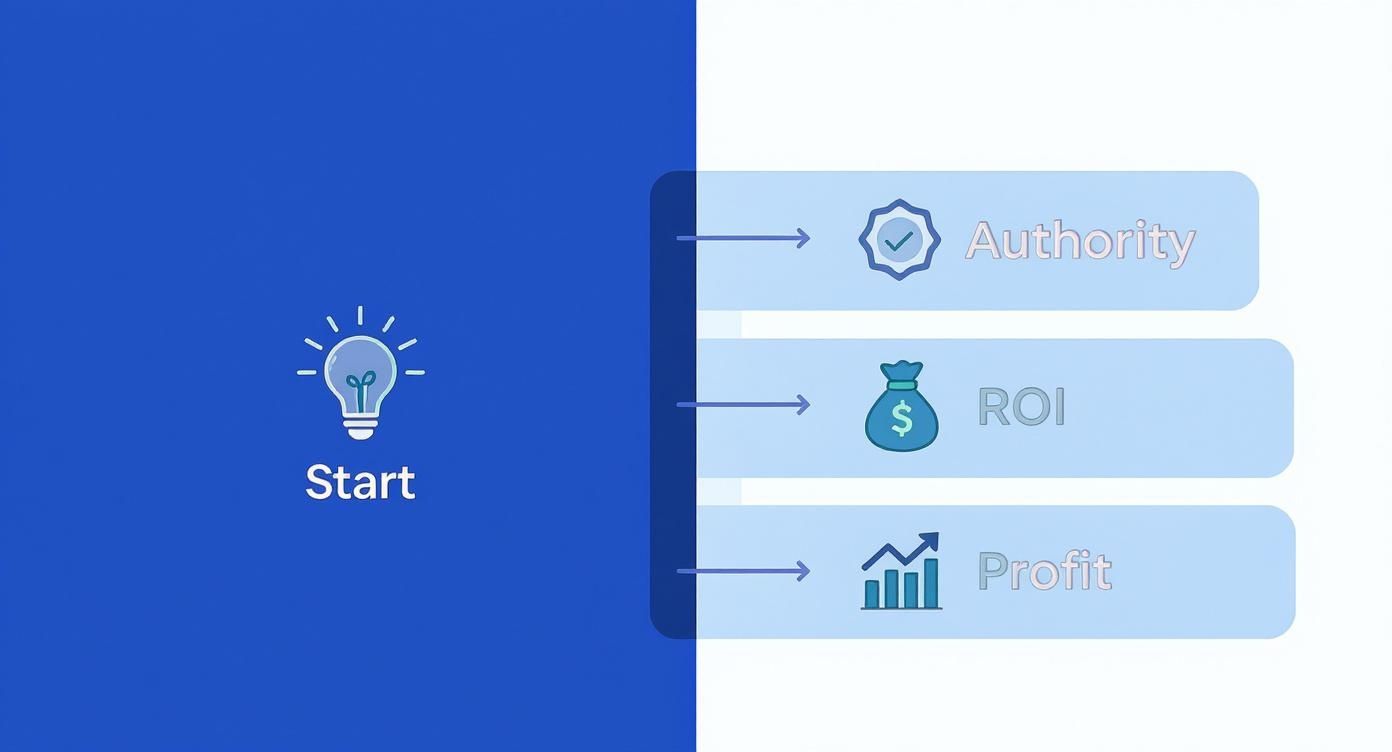 Start

Authority

$

ROI

Profit