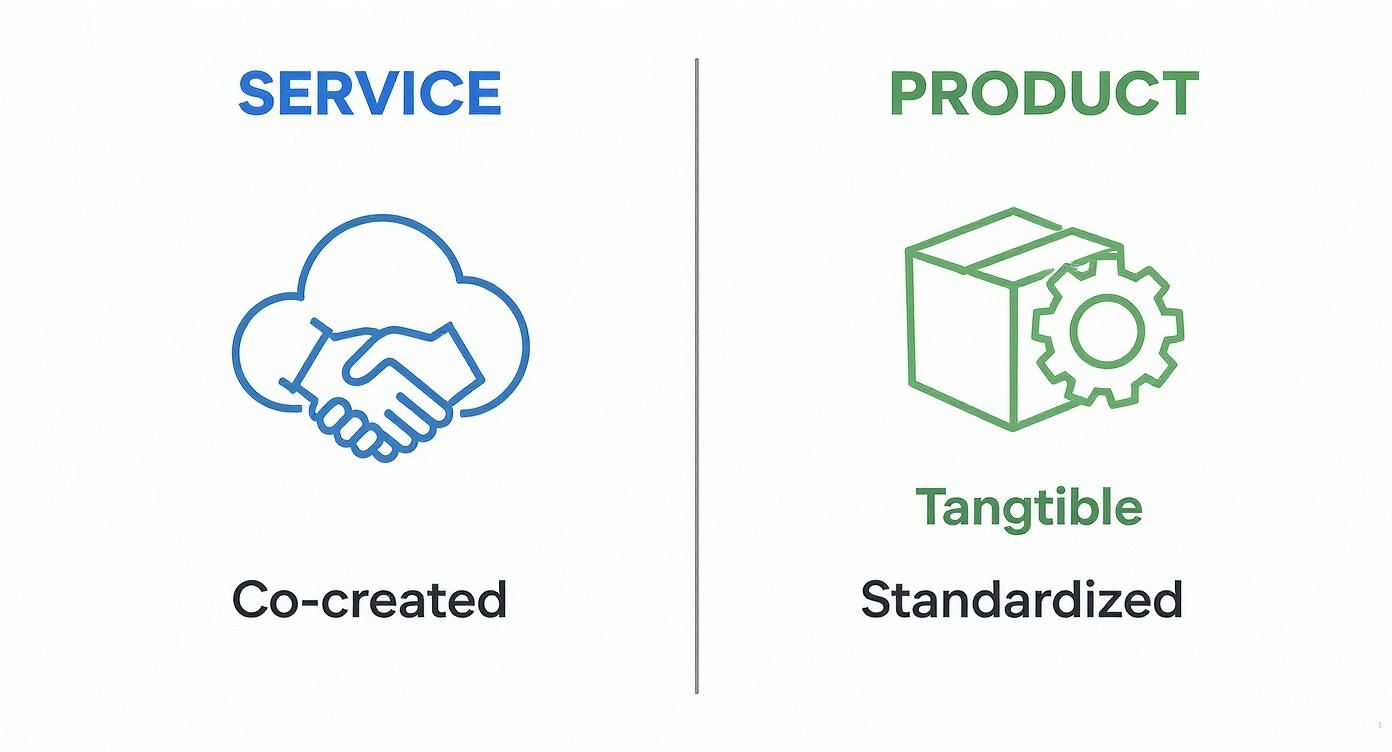 SERVICE

Co-created

PRODUCT

Tangtible

Standardized