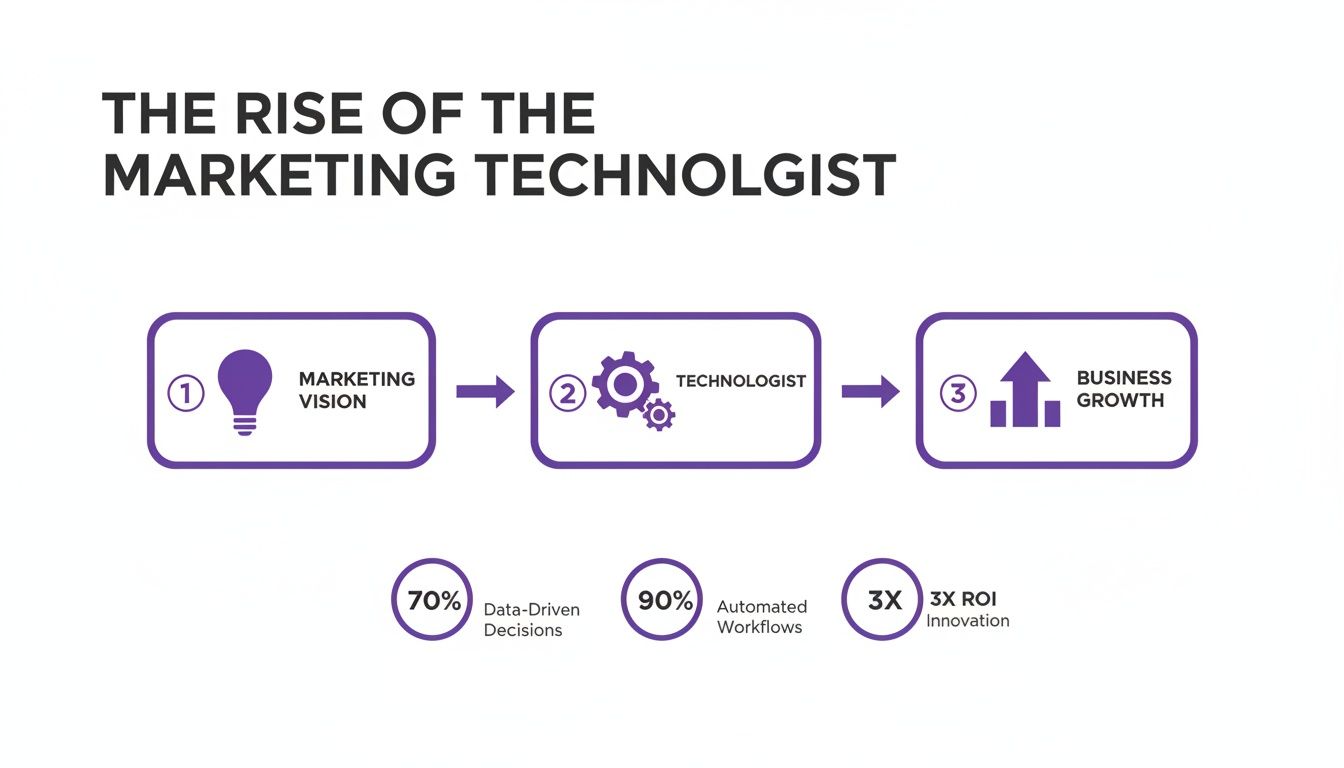 THE RISE OF THE MARKETING TECHNOLGIST

1 MARKETING VISION

2 TECHNOLOGIST

3 BUSINESS GROWTH

70% Data-Driven Decisions

90% Automated Workflows

3X 3X ROI Innovation