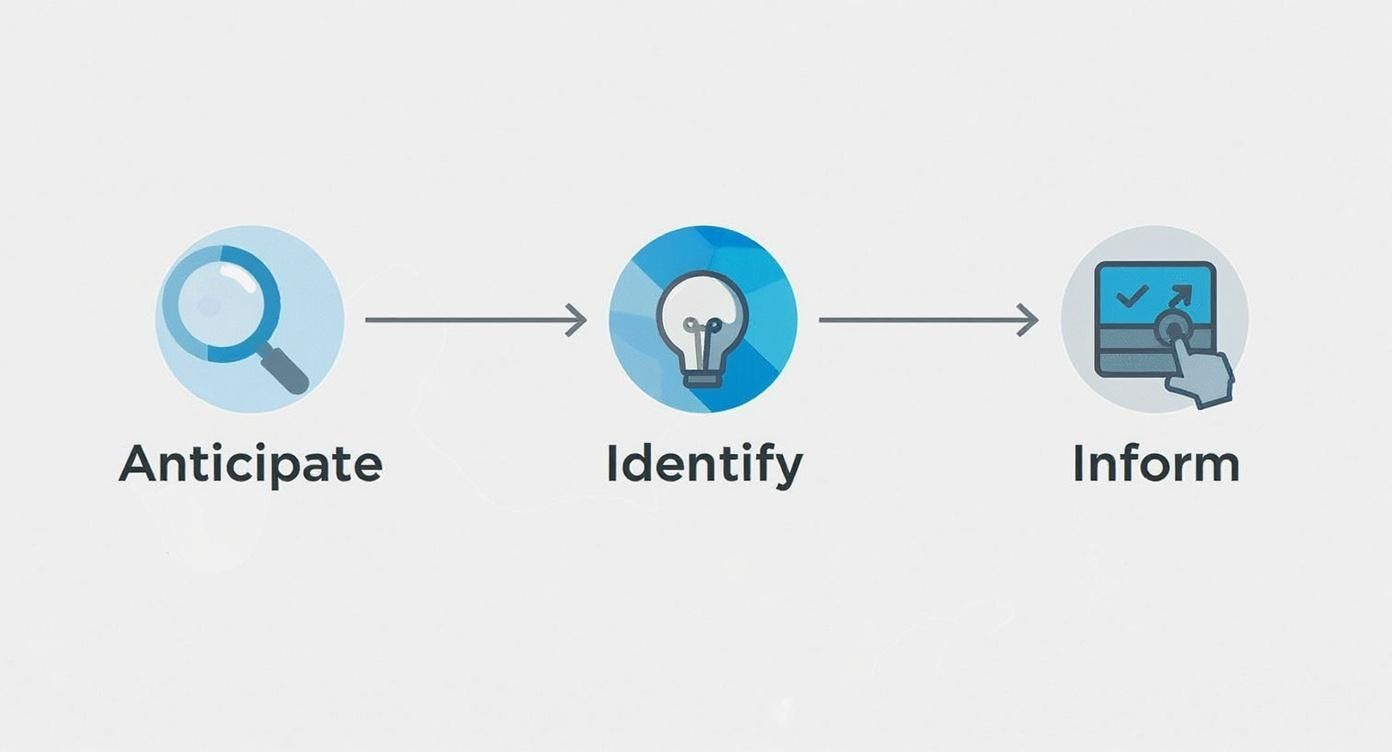 Anticipate

Identify

Inform