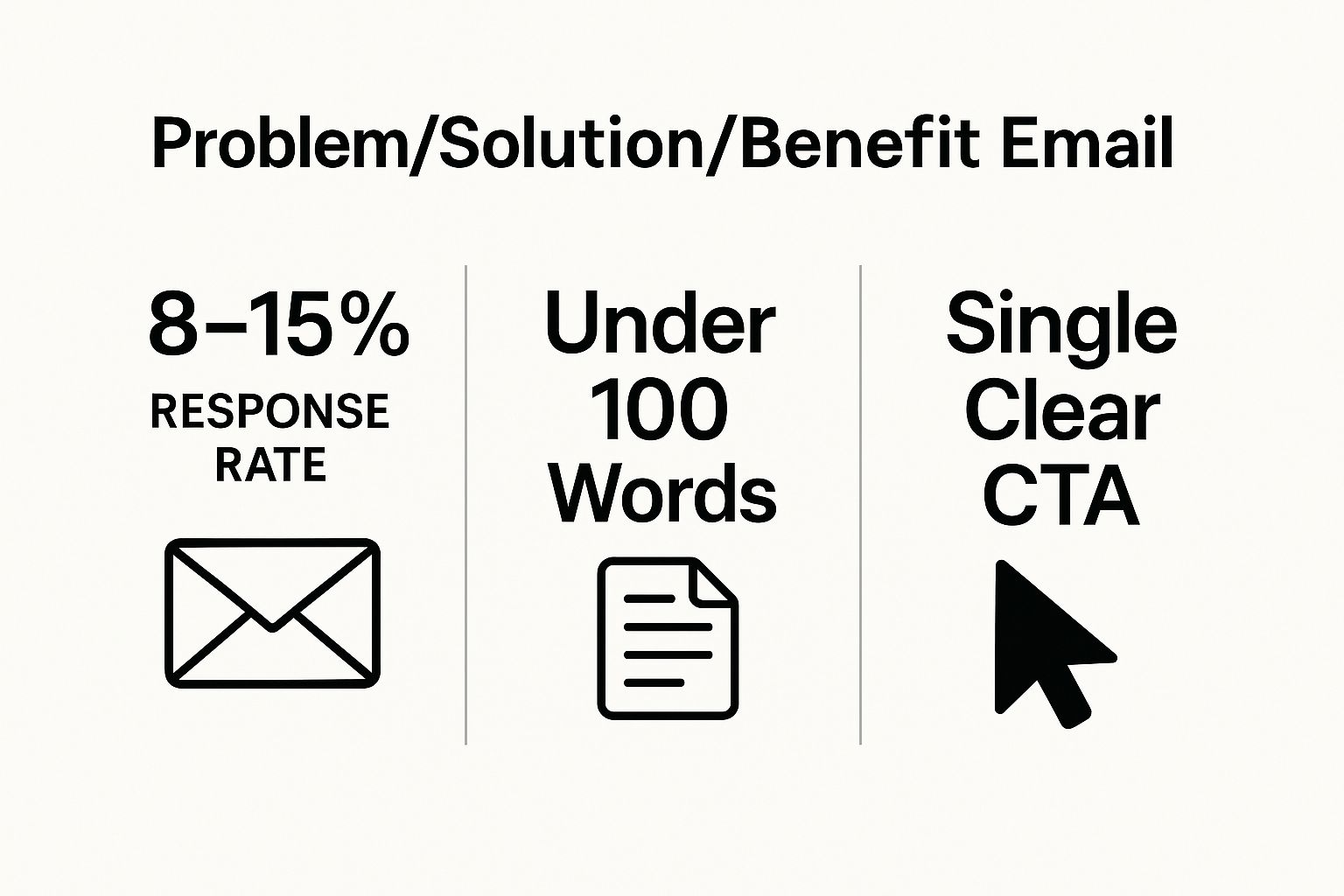 Problem/Solution/Benefit Email

8–15%
RESPONSE RATE

Under 100 Words

Single Clear CTA