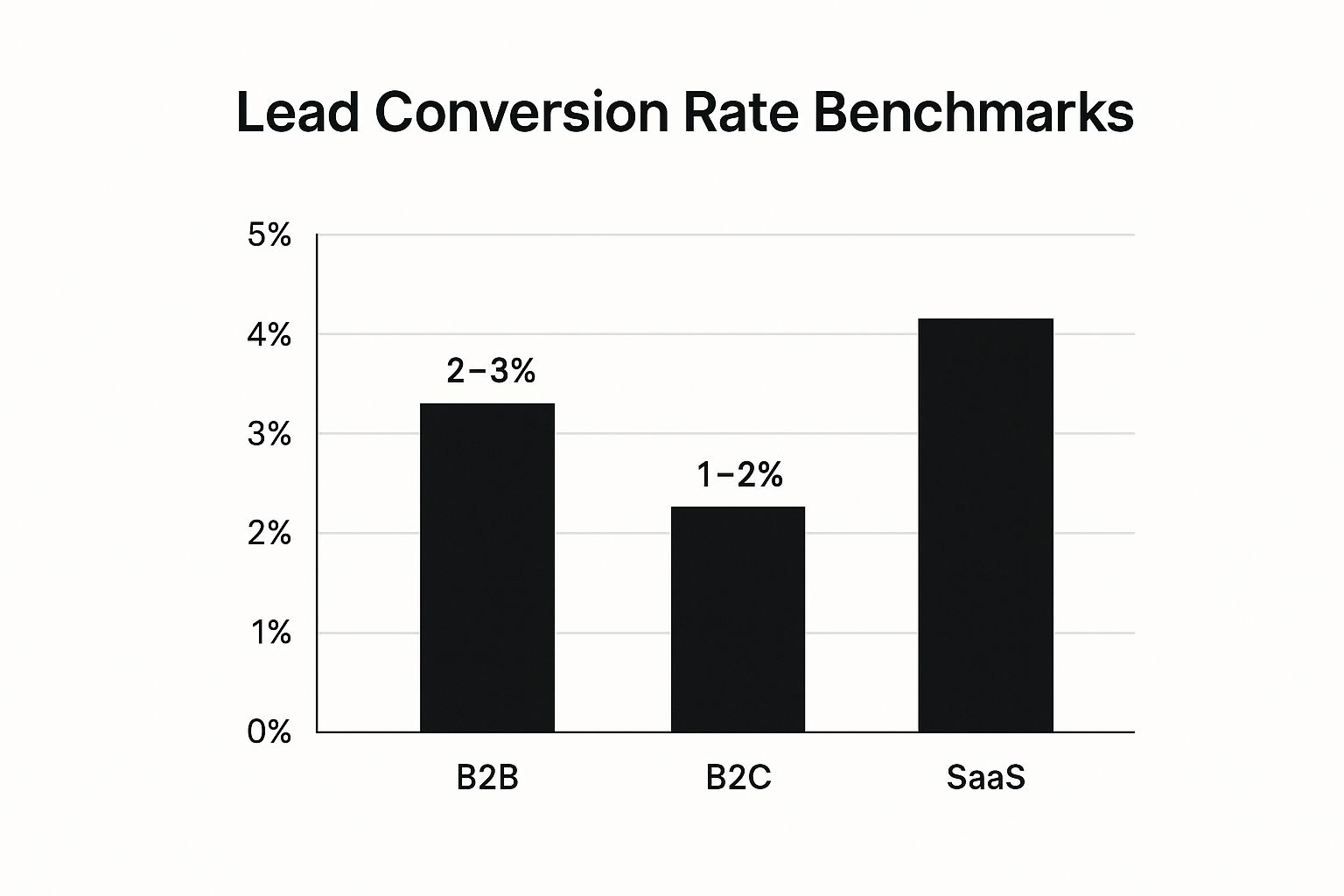 Lead Conversion Rate Benchmarks

5%
4%
3%
2%
1%
0%

2–3%
1–2%

B2B
B2C
SaaS