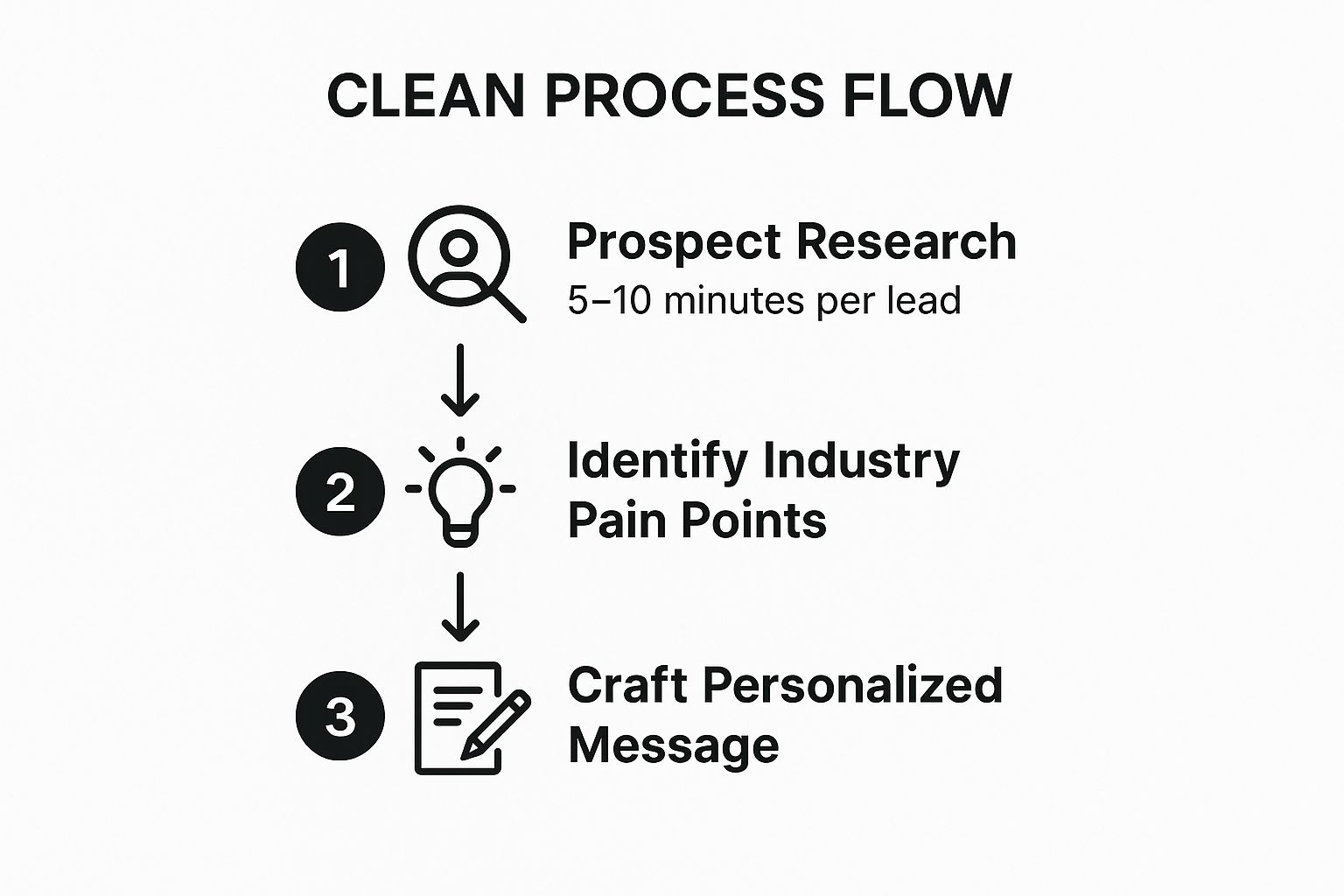 CLEAN PROCESS FLOW

1 Prospect Research
5–10 minutes per lead

2 Identify Industry Pain Points

3 Craft Personalized Message