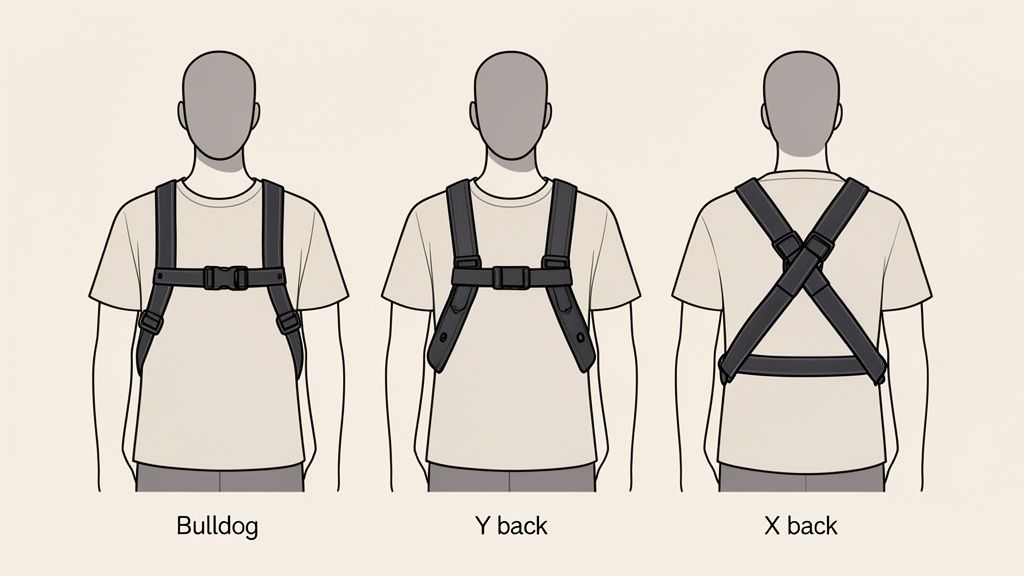 Bulldog

Y back

X back