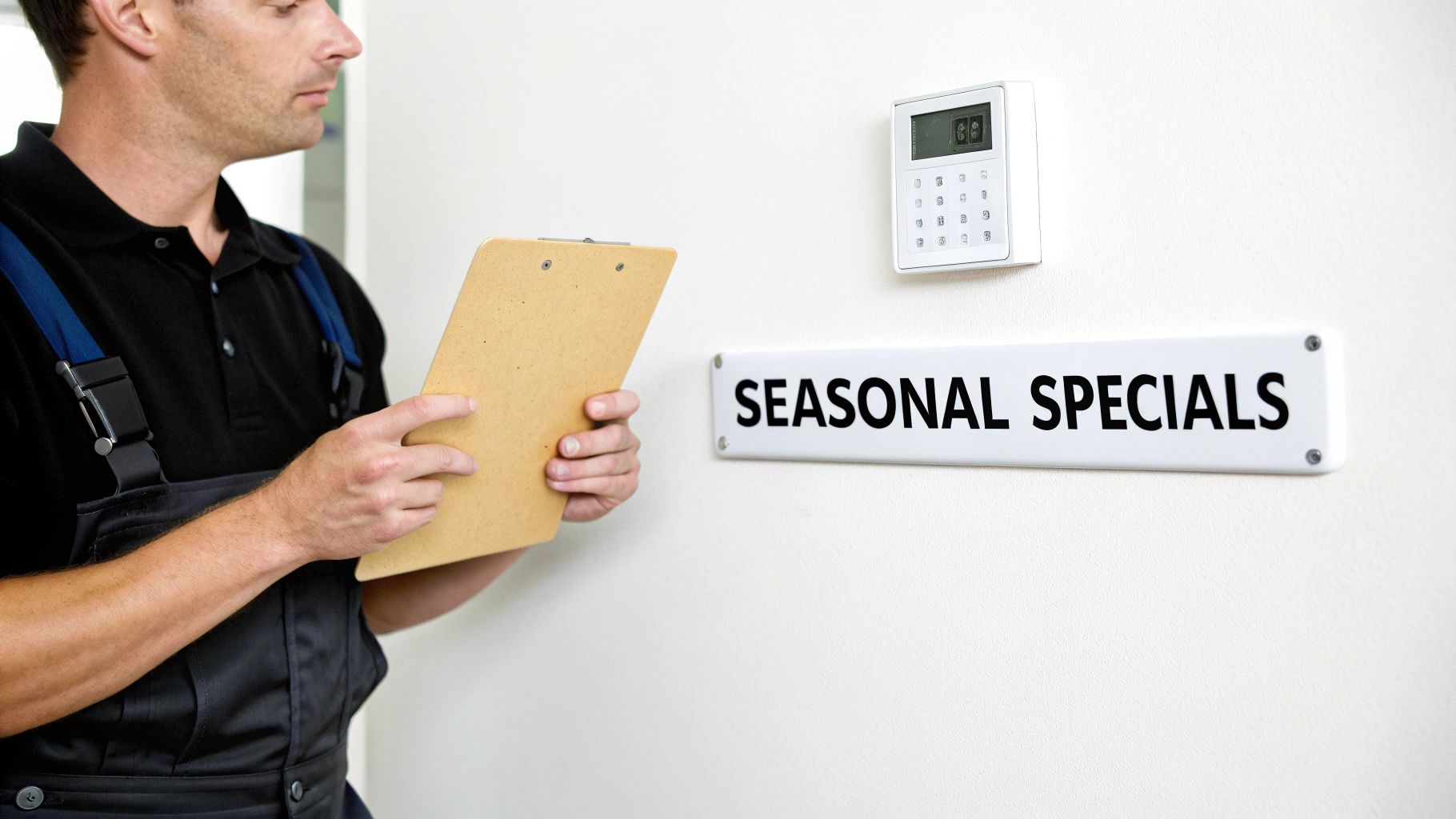 SEASONAL SPECIALS