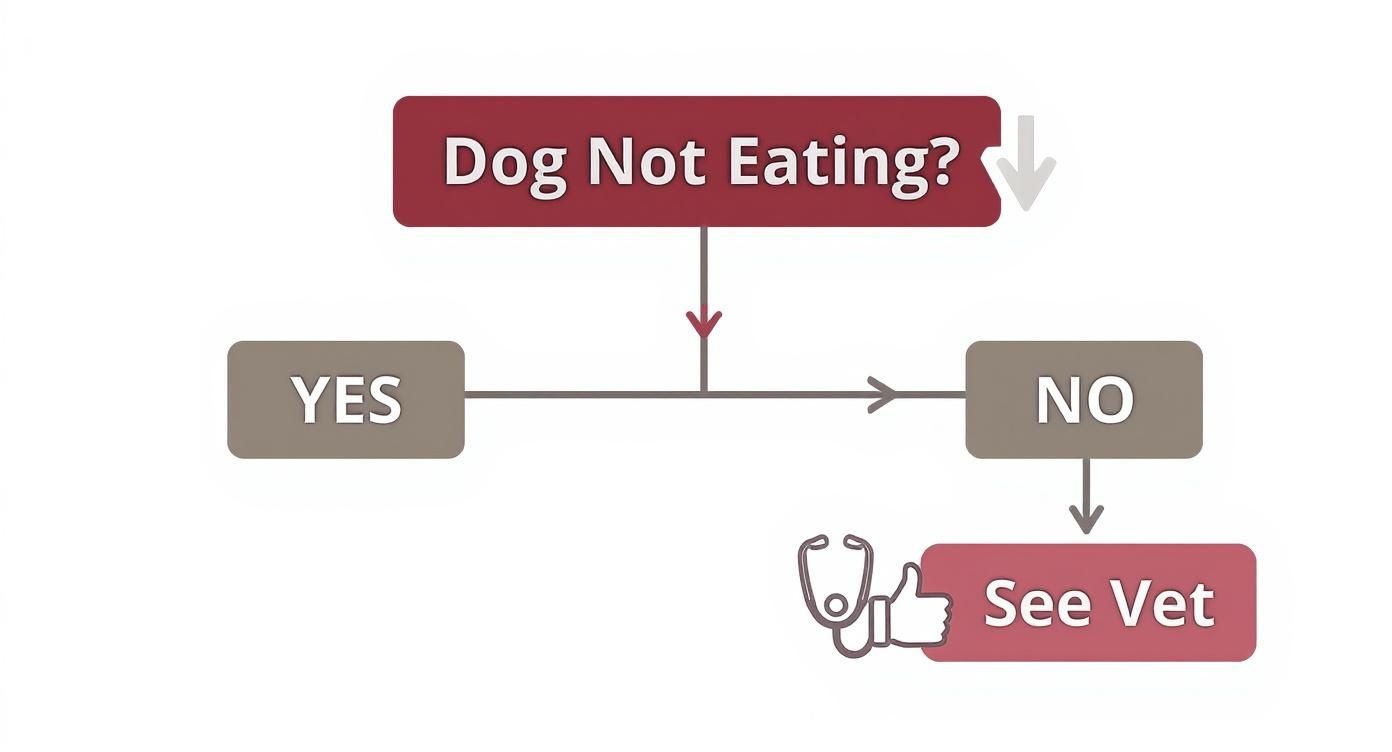 Dog Not Eating?

YES

NO

See Vet