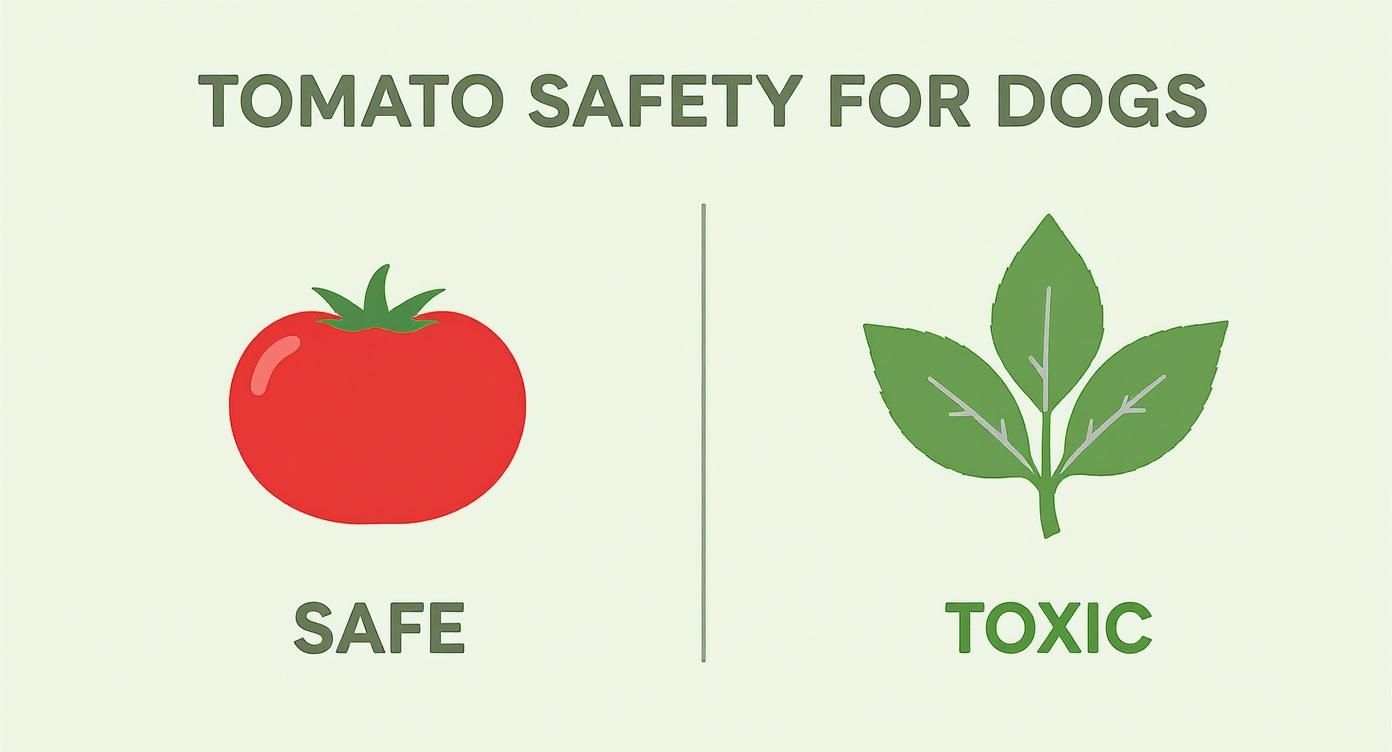 TOMATO SAFETY FOR DOGS

SAFE

TOXIC