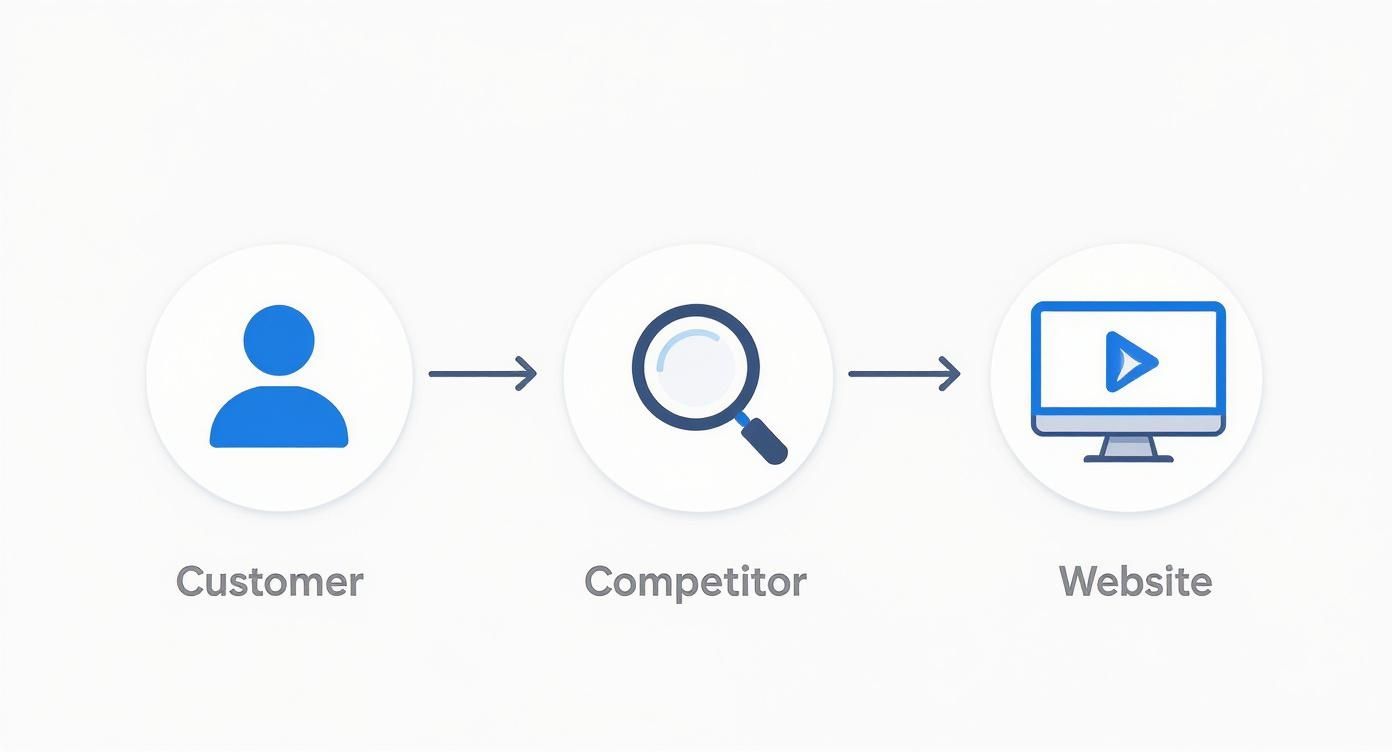 Customer

Competitor

Website