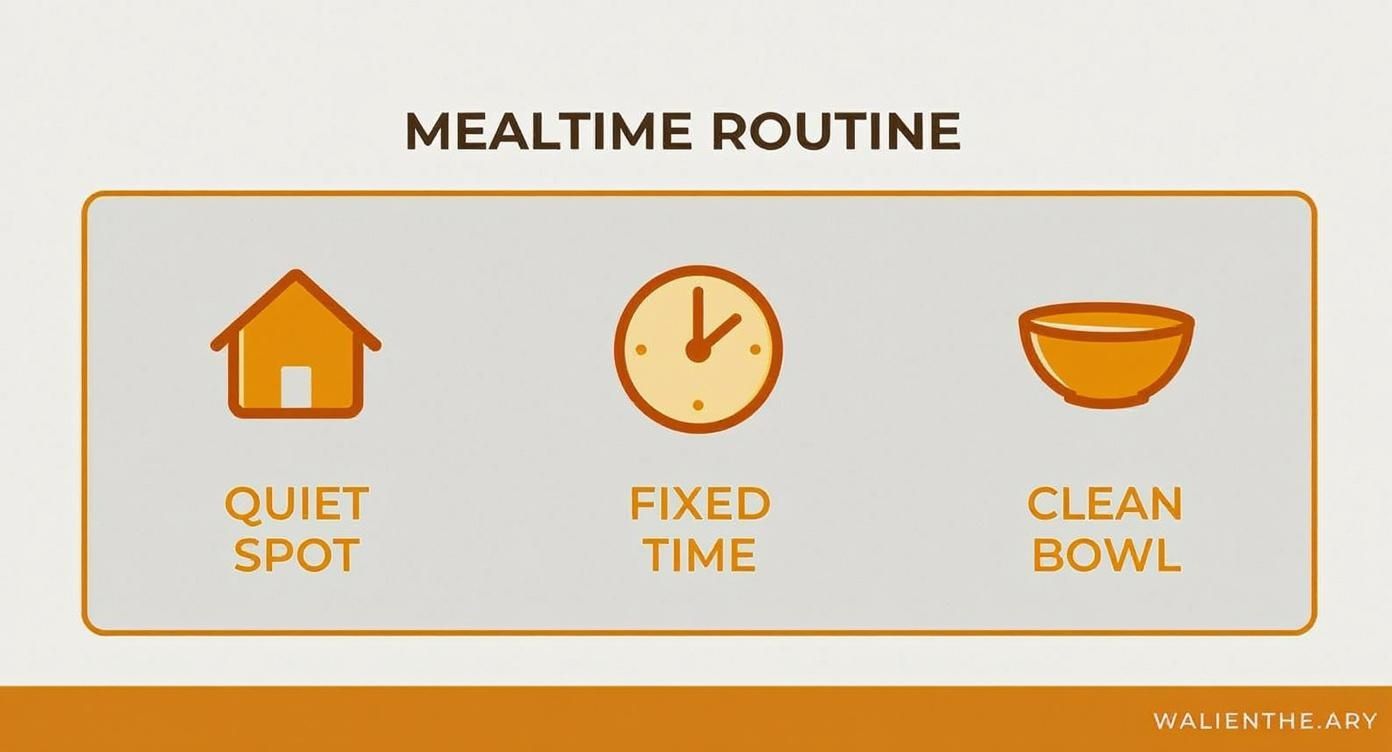 MEALTIME ROUTINE

QUIET SPOT

FIXED TIME

CLEAN BOWL

WALIENTHE.ARY