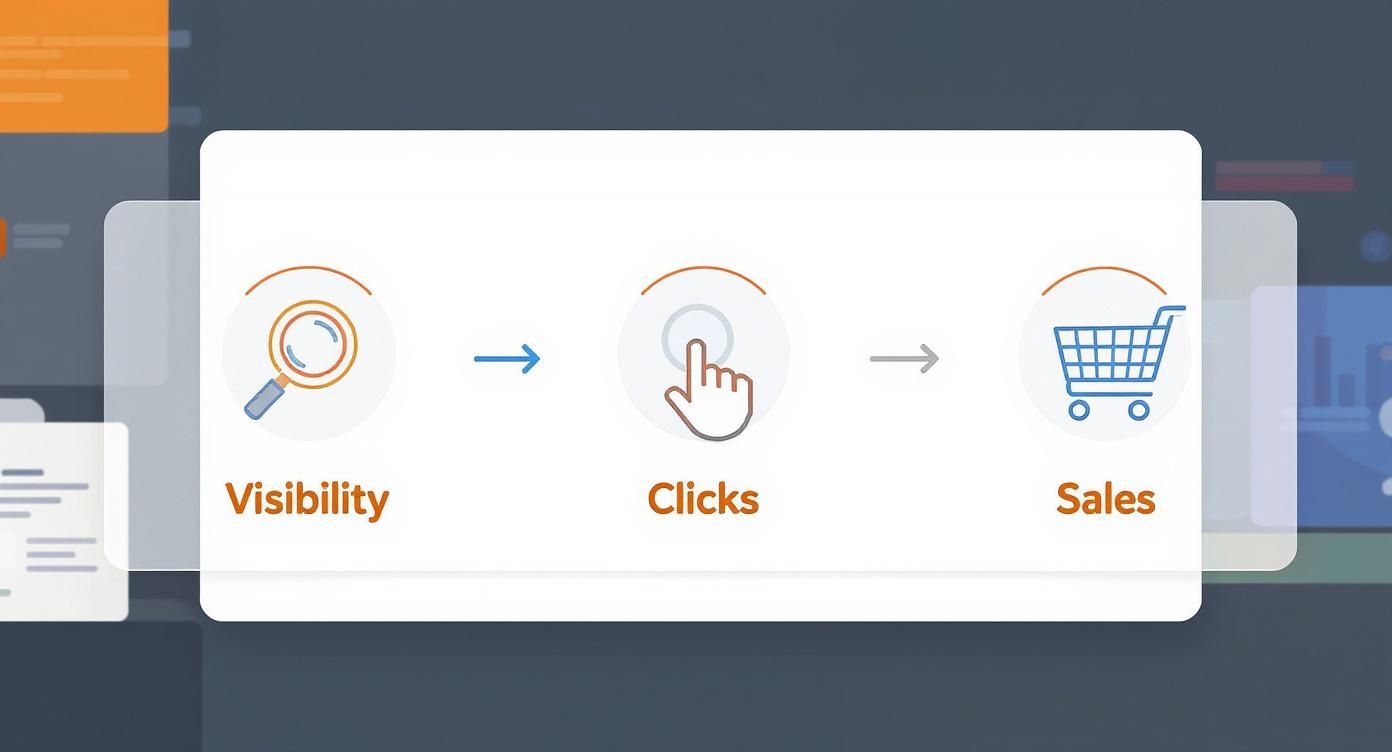 Visibility

Clicks

Sales