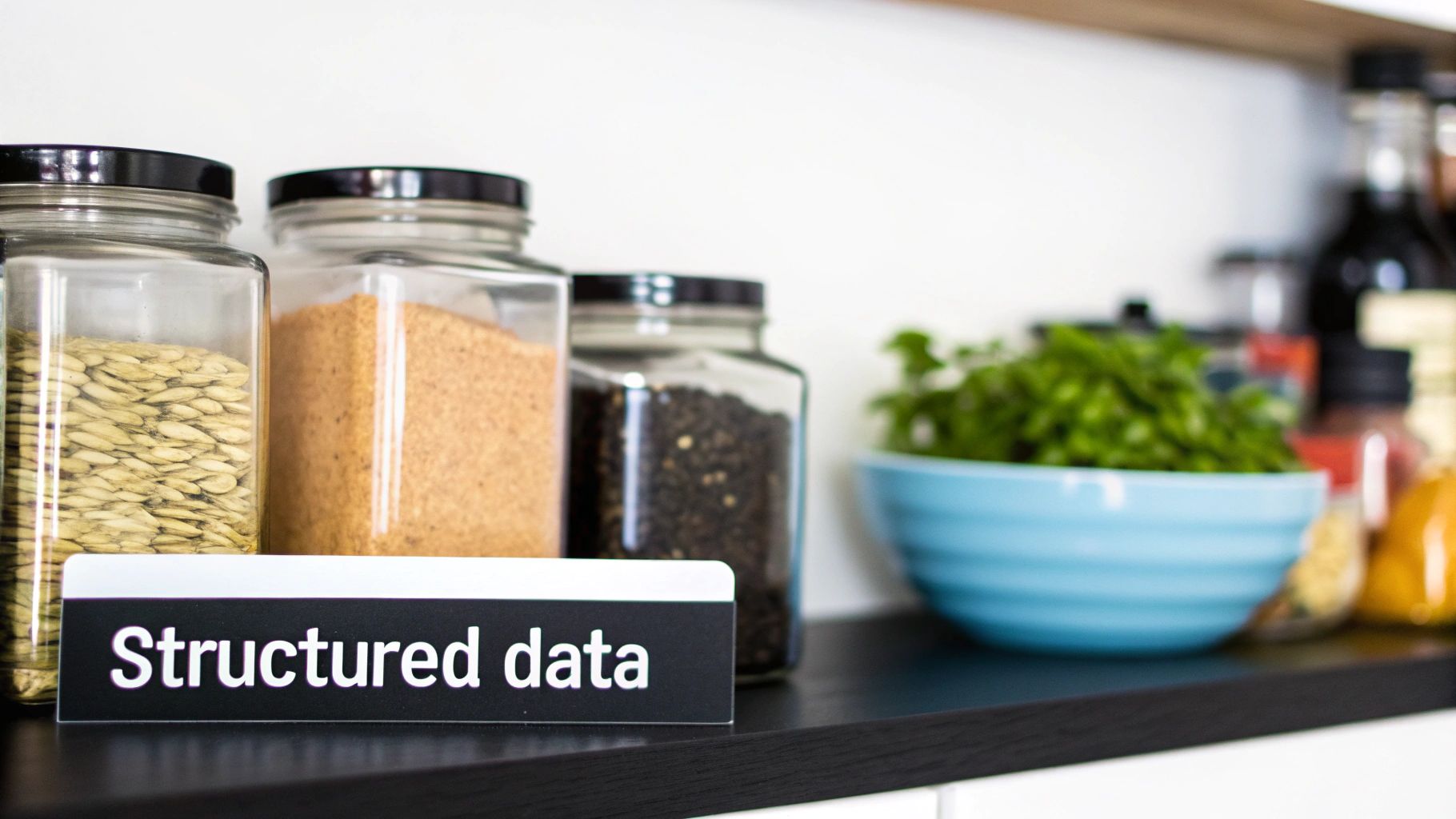 Structured data