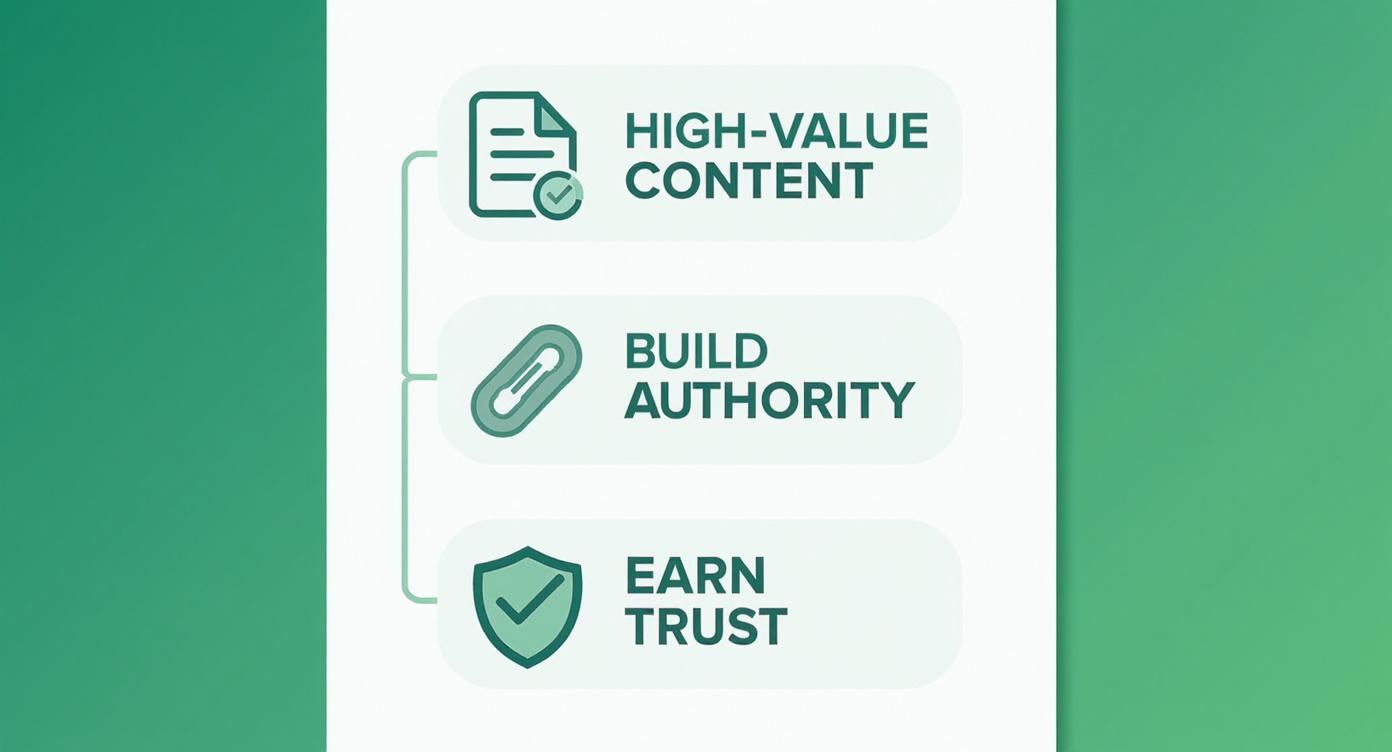 HIGH-VALUE CONTENT

BUILD AUTHORITY

EARN TRUST